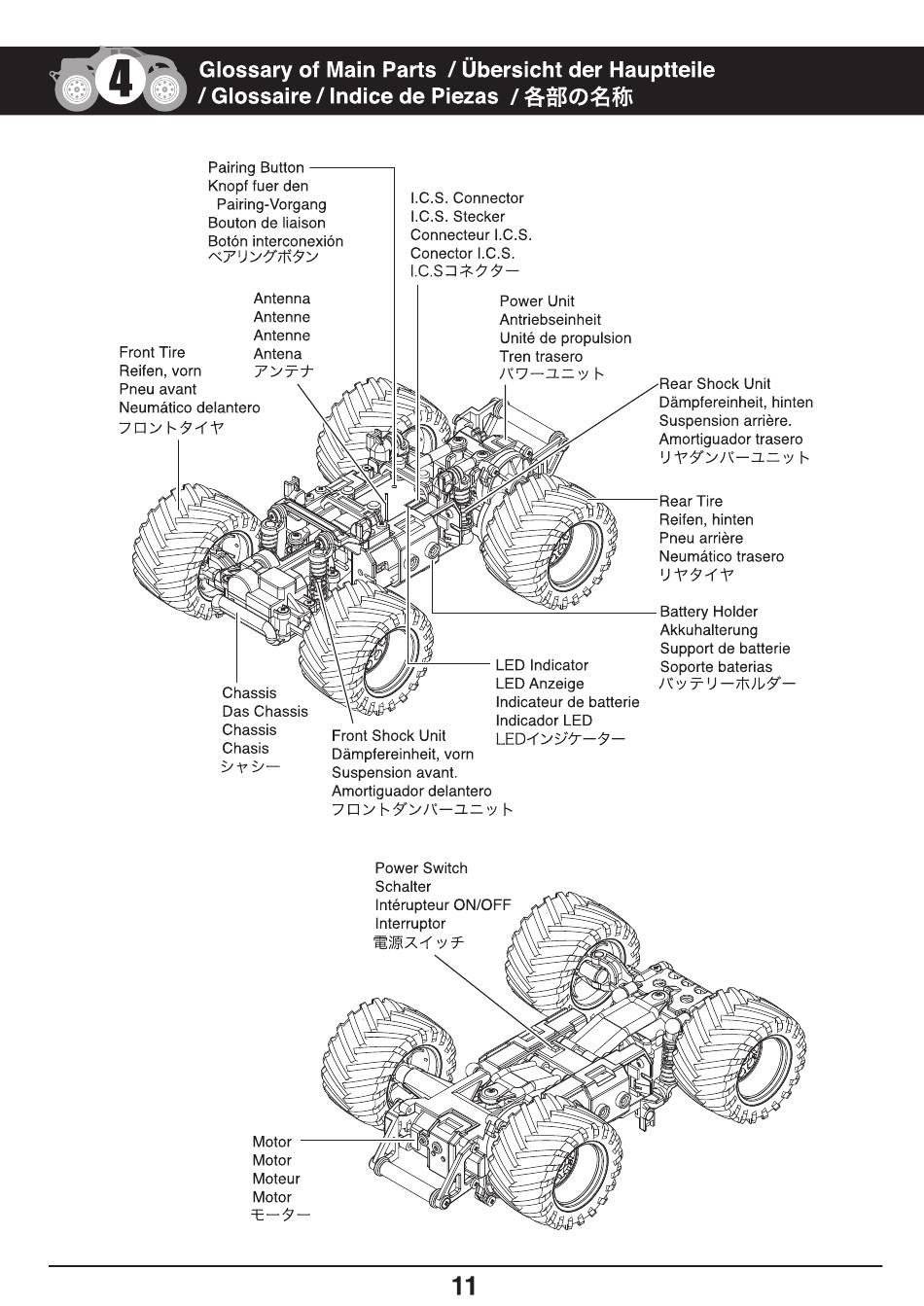 4

Glossary of Main Parts / Übersicht der Hauptteile / Glossaire / Indice de Piezas / 各部の名称

Pairing Button
Knopf fuer den Pairing-Vorgang
Bouton de liaison
Botón interconexión
ペアリングボタン

I.C.S. Connector
I.C.S. Stecker
Connecteur I.C.S.
Conector I.C.S.
I.C.Sコネクター

Antenna
Antenne
Antenne
Antena
アンテナ

Power Unit
Antriebseinheit
Unité de propulsion
Tren trasero
パワーユニット

Front Tire
Reifen, vorn
Pneu avant
Neumático delantero
フロントタイヤ

Rear Shock Unit
Dämpfereinheit, hinten
Suspension arrière.
Amortiguador trasero
リヤダンパーユニット

Rear Tire
Reifen, hinten
Pneu arrière
Neumático trasero
リヤタイヤ

Battery Holder
Akkuhalterung
Support de batterie
Soporte baterias
バッテリーホルダー

LED Indicator
LED Anzeige
Indicateur de batterie
Indicador LED
LEDインジケーター

Chassis
Das Chassis
Chassis
Chasis
シャシー

Front Shock Unit
Dämpfereinheit, vorn
Suspension avant.
Amortiguador delantero
フロントダンパーユニット

Power Switch
Schalter
Intérupteur ON/OFF
Interruptor
電源スイッチ

Motor
Motor
Moteur
Motor
モーター

11