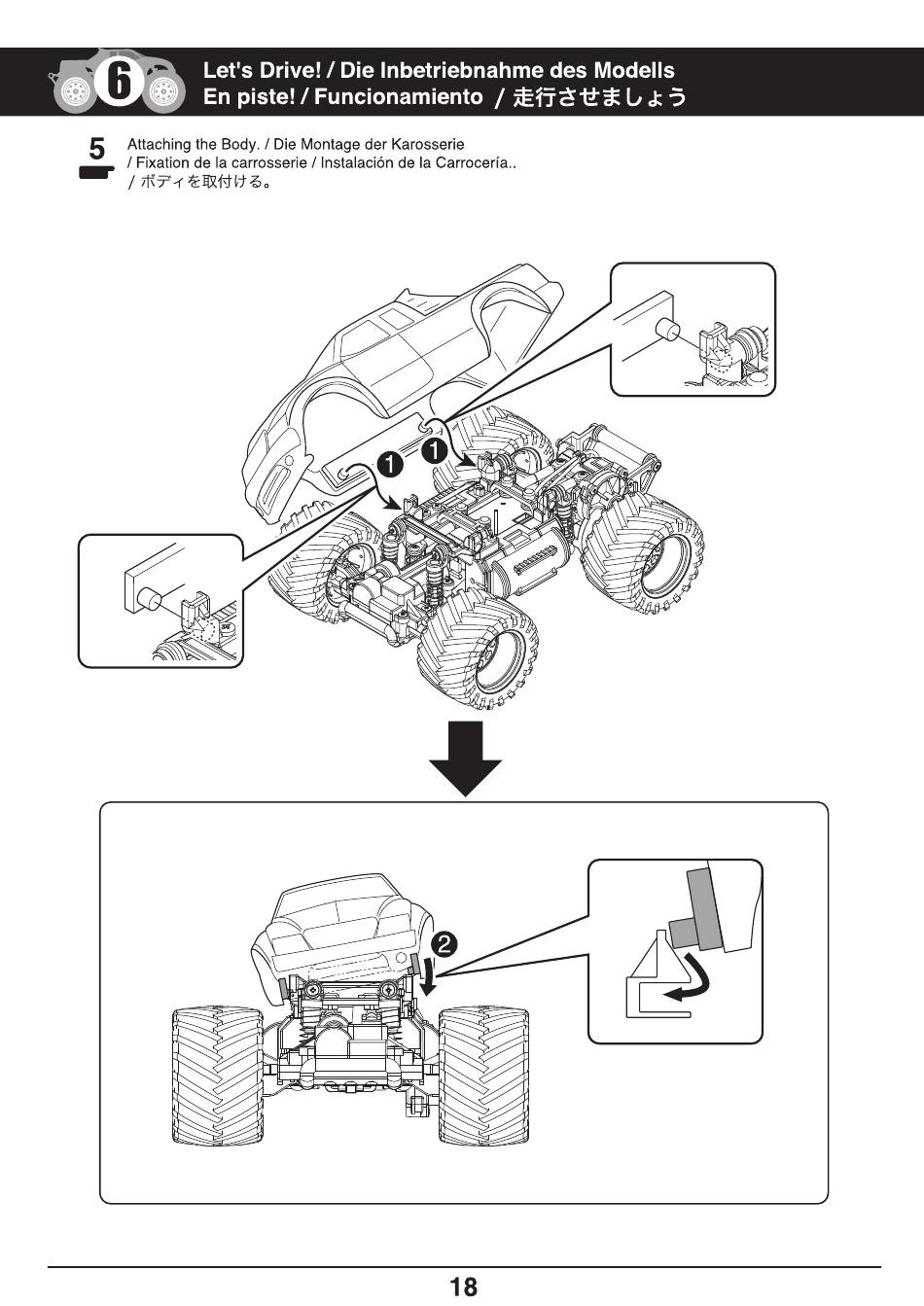 6

Let's Drive! / Die Inbetriebnahme des Modells
En piste! / Funcionamiento / 走行させましょう

5

Attaching the Body. / Die Montage der Karosserie / Fixation de la carrosserie / Instalación de la Carrocería.. / ボディを取付ける。

1

1

2

18