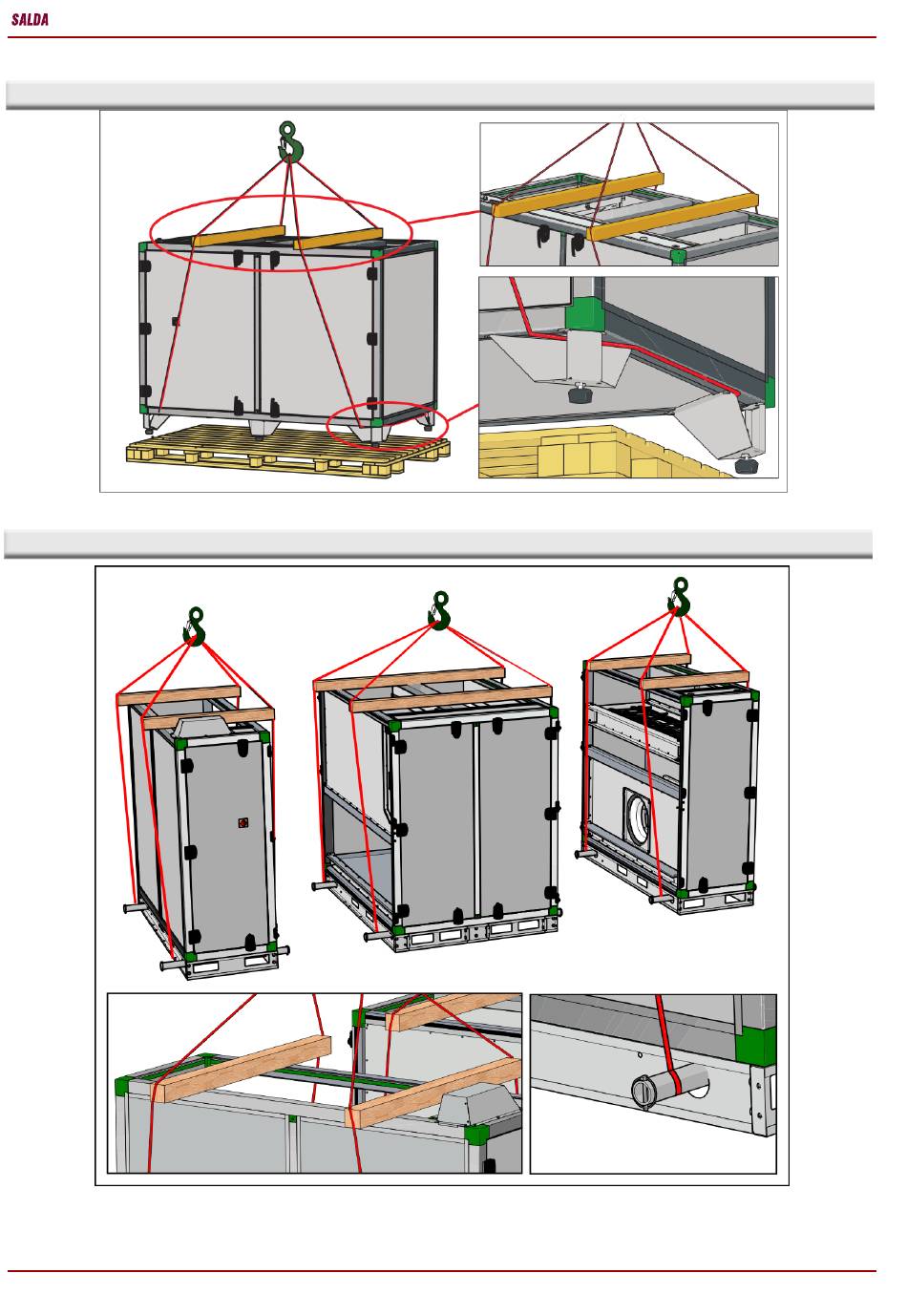 SALDA