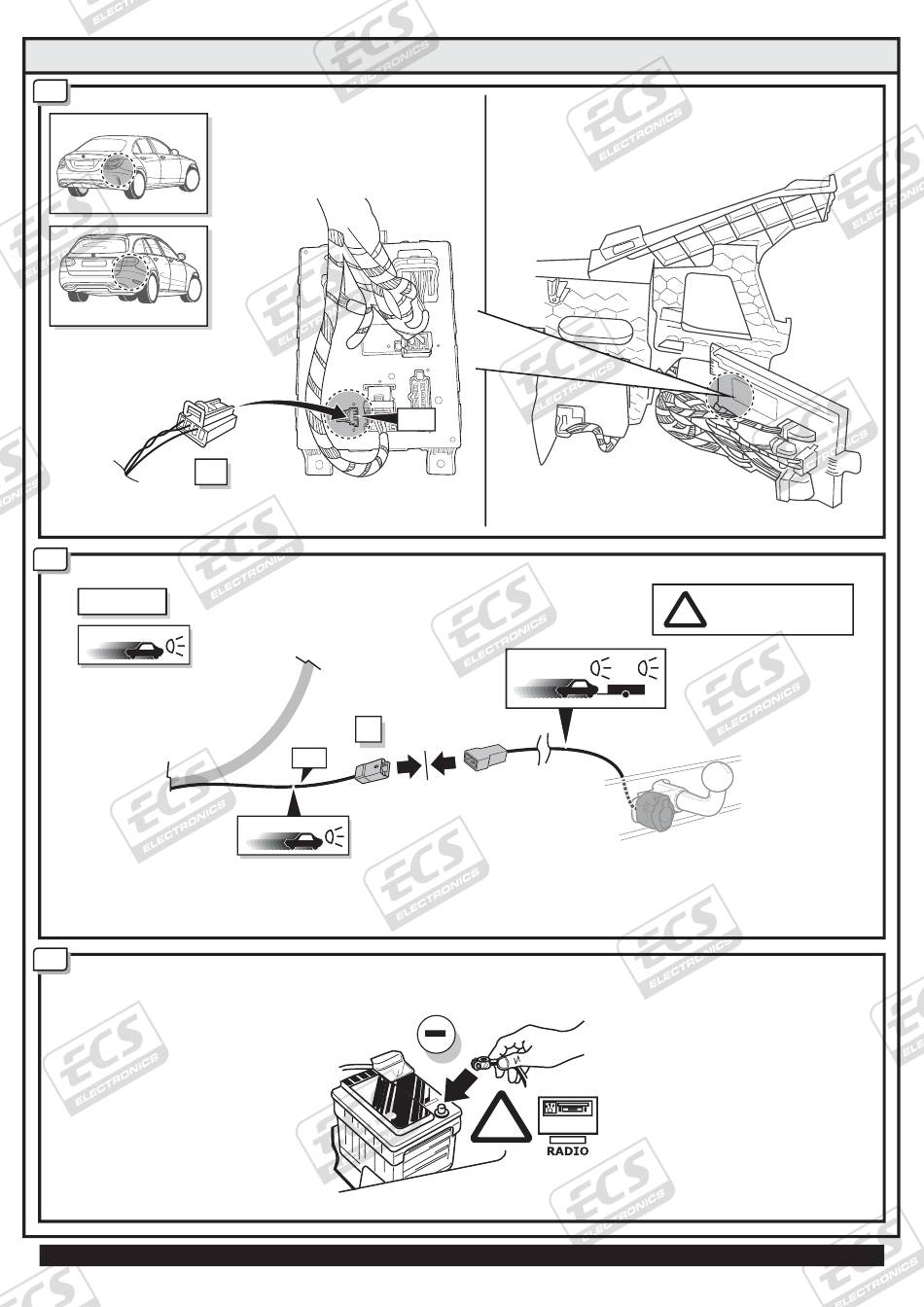 ECS
ELECTRONICS

RADIO