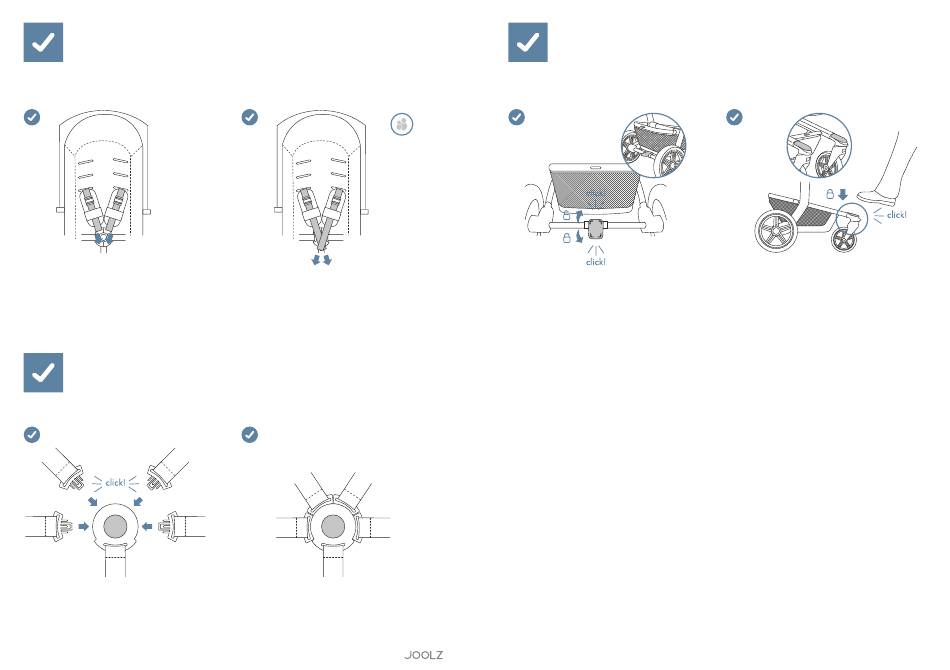 click!

click!

click!

JOOLZ