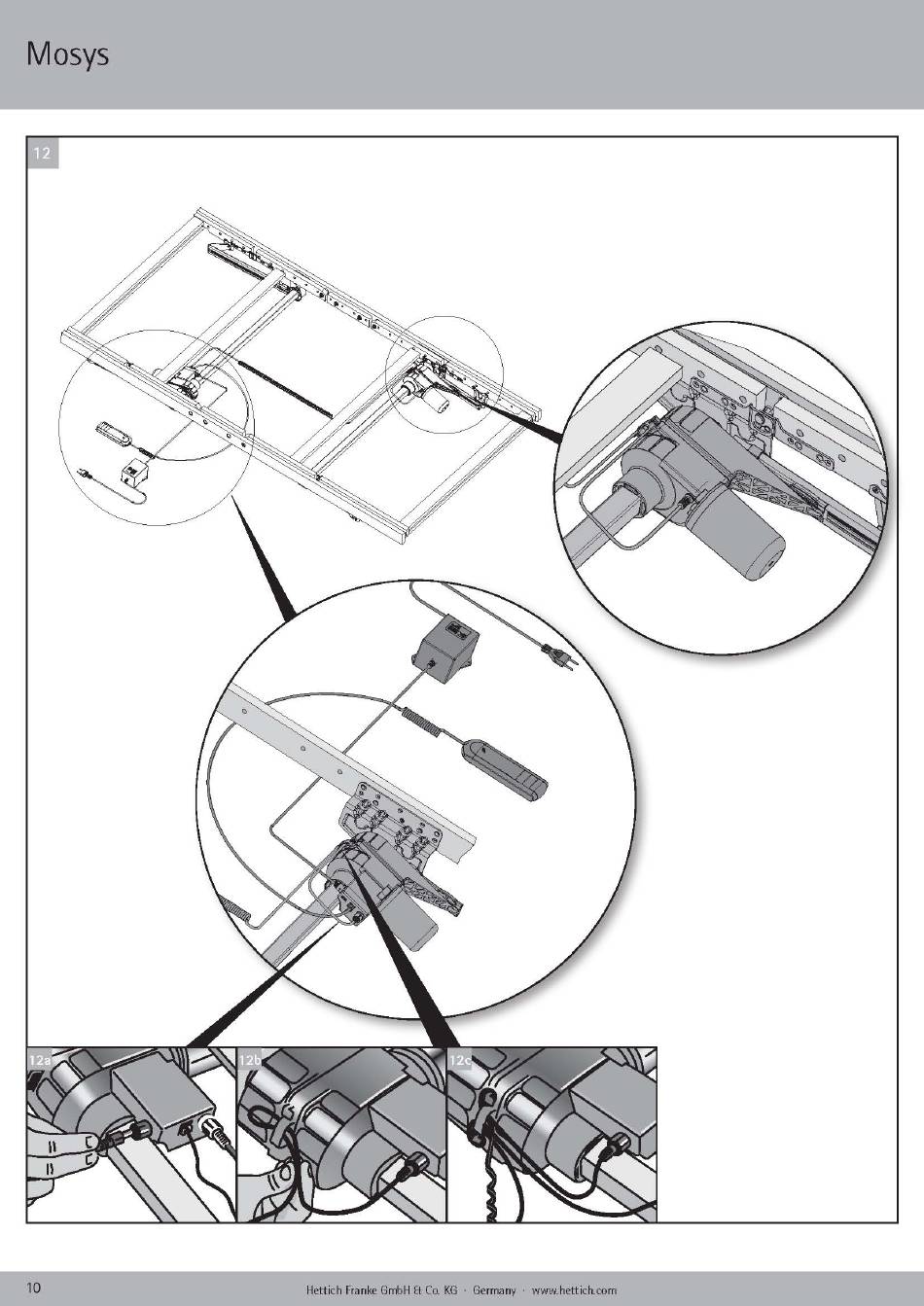 Mosys

12

12a

12b

12c

10

Hettich Franke GmbH & Co. KG · Germany · www.hettich.com