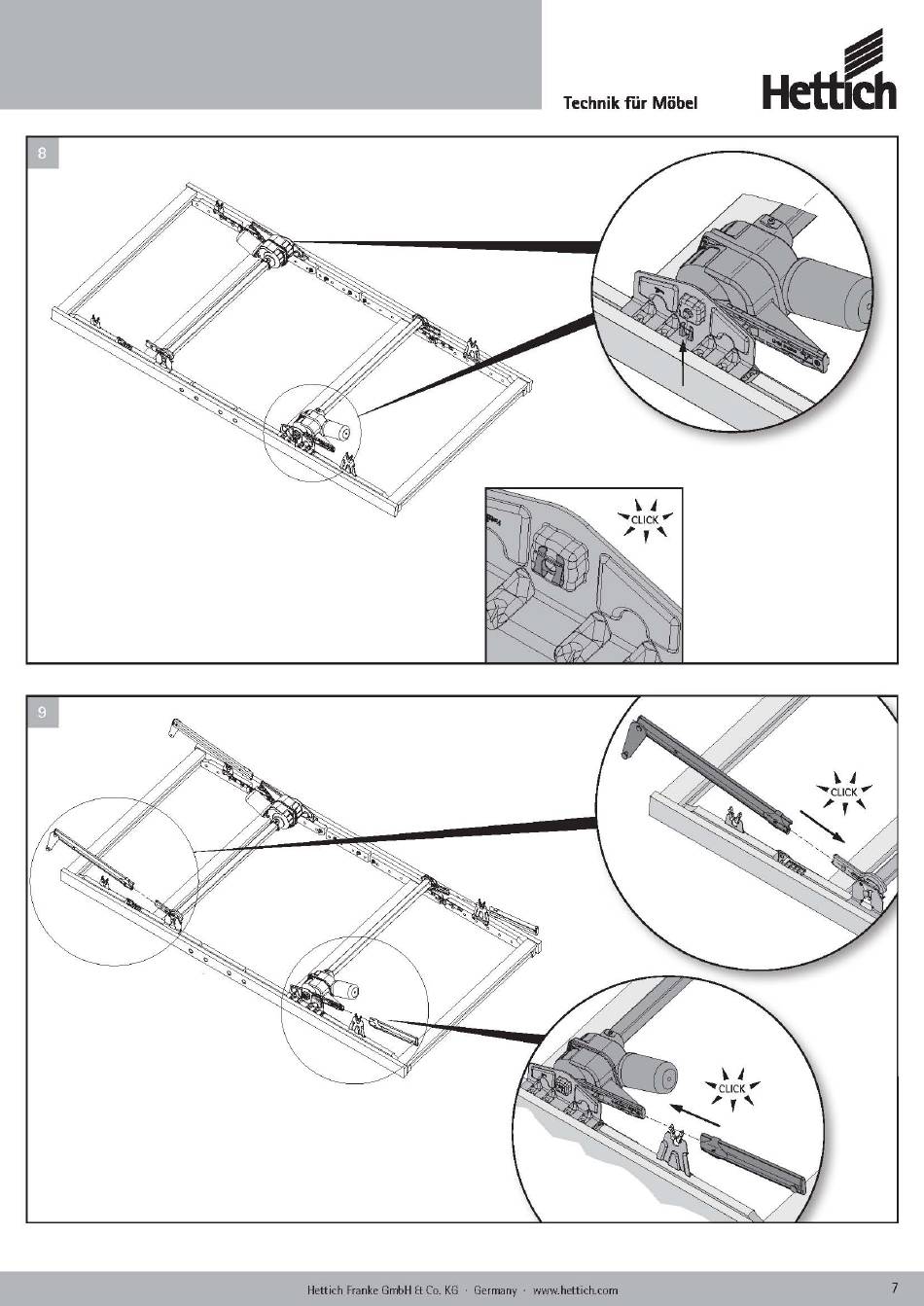 Technik für Möbel

Hettich

8

CLICK

9

CLICK

CLICK

Hettich Franke GmbH & Co. KG · Germany · www.hettich.com

7