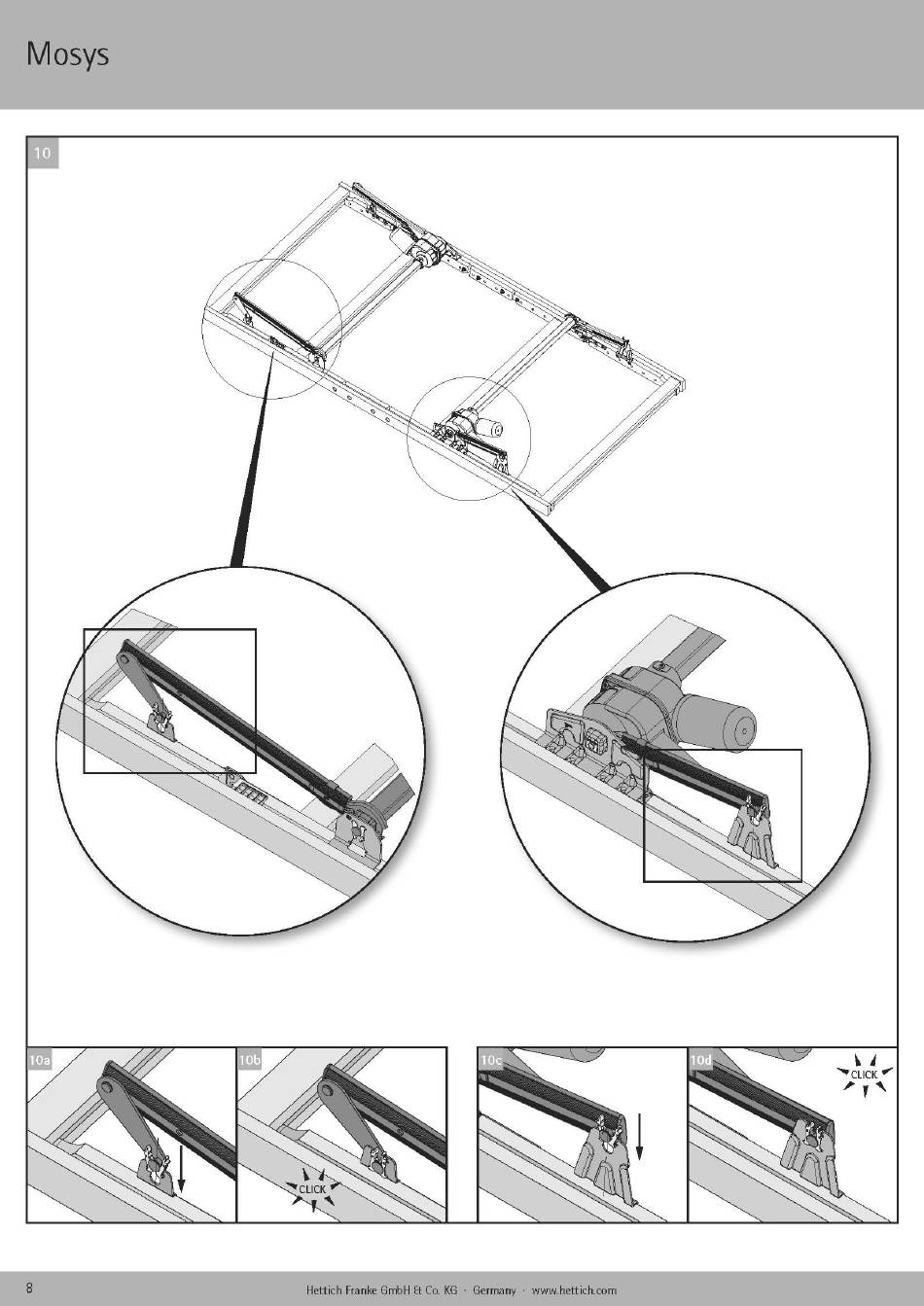 Mosys

10

10a

10b

CLICK

10c

10d

CLICK

8

Hettich Franke GmbH & Co. KG · Germany · www.hettich.com