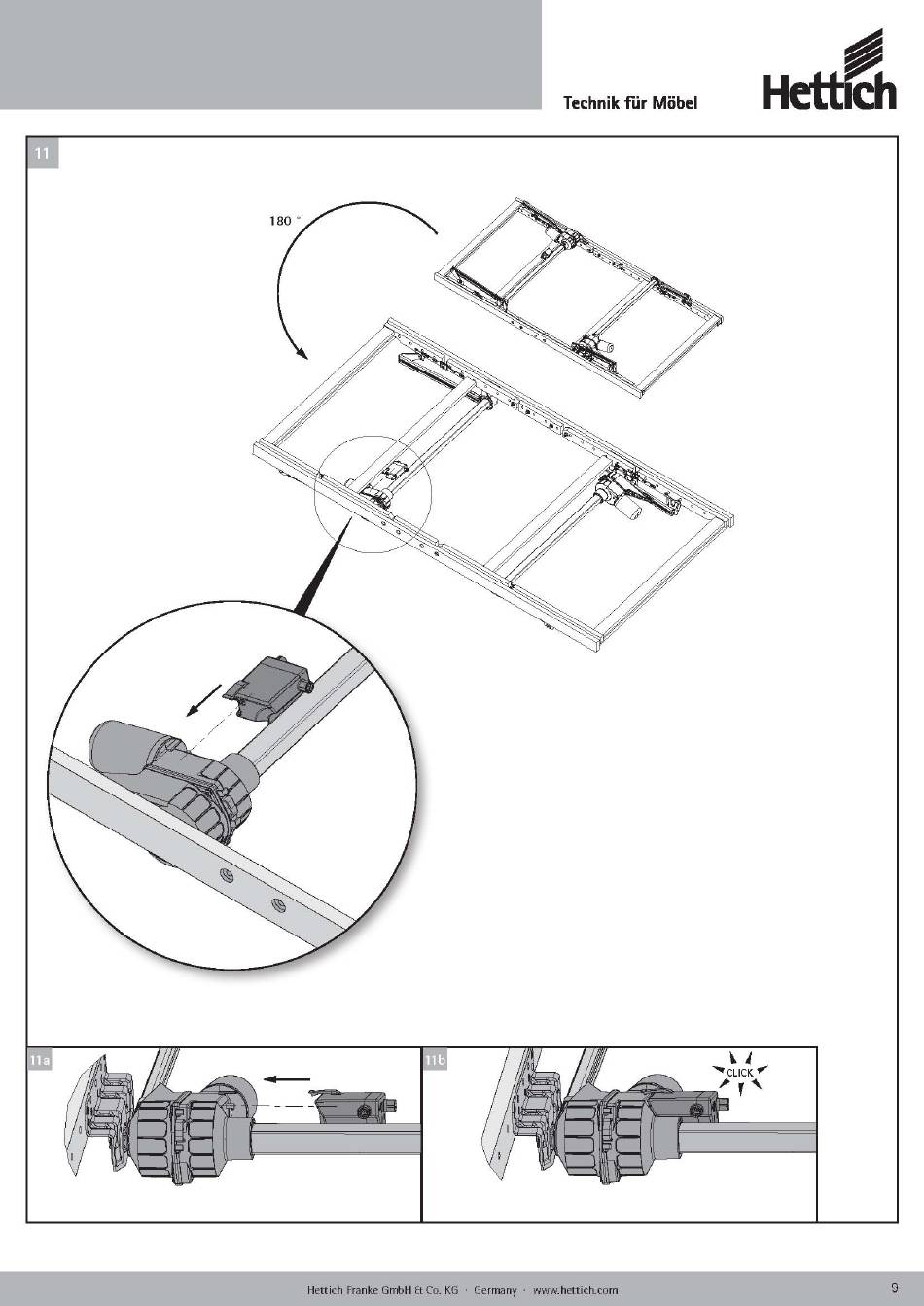 Technik für Möbel

Hettich

11

180 °

11a

11b

CLICK

Hettich Franke GmbH & Co. KG · Germany · www.hettich.com

9