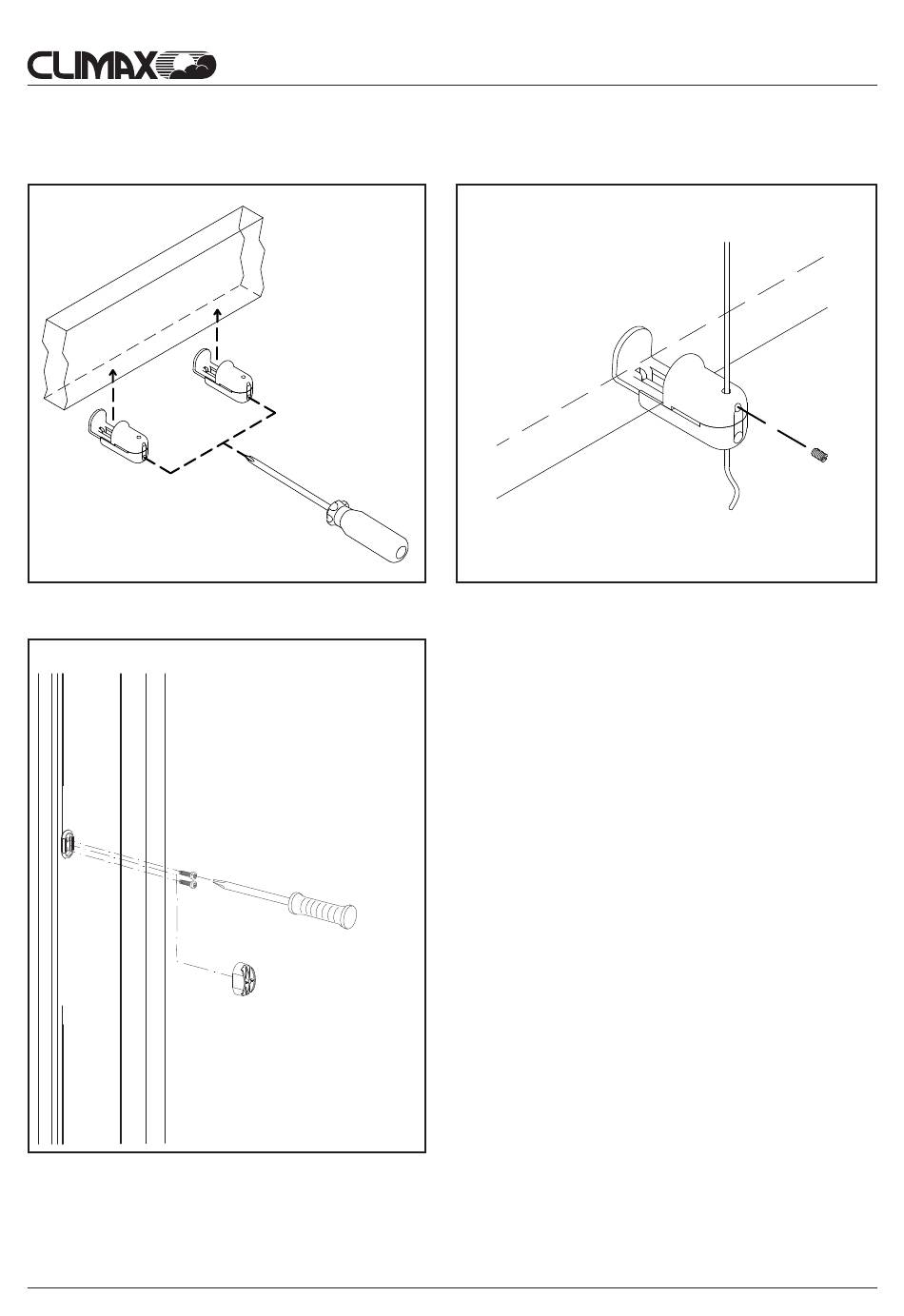 CLIMAX