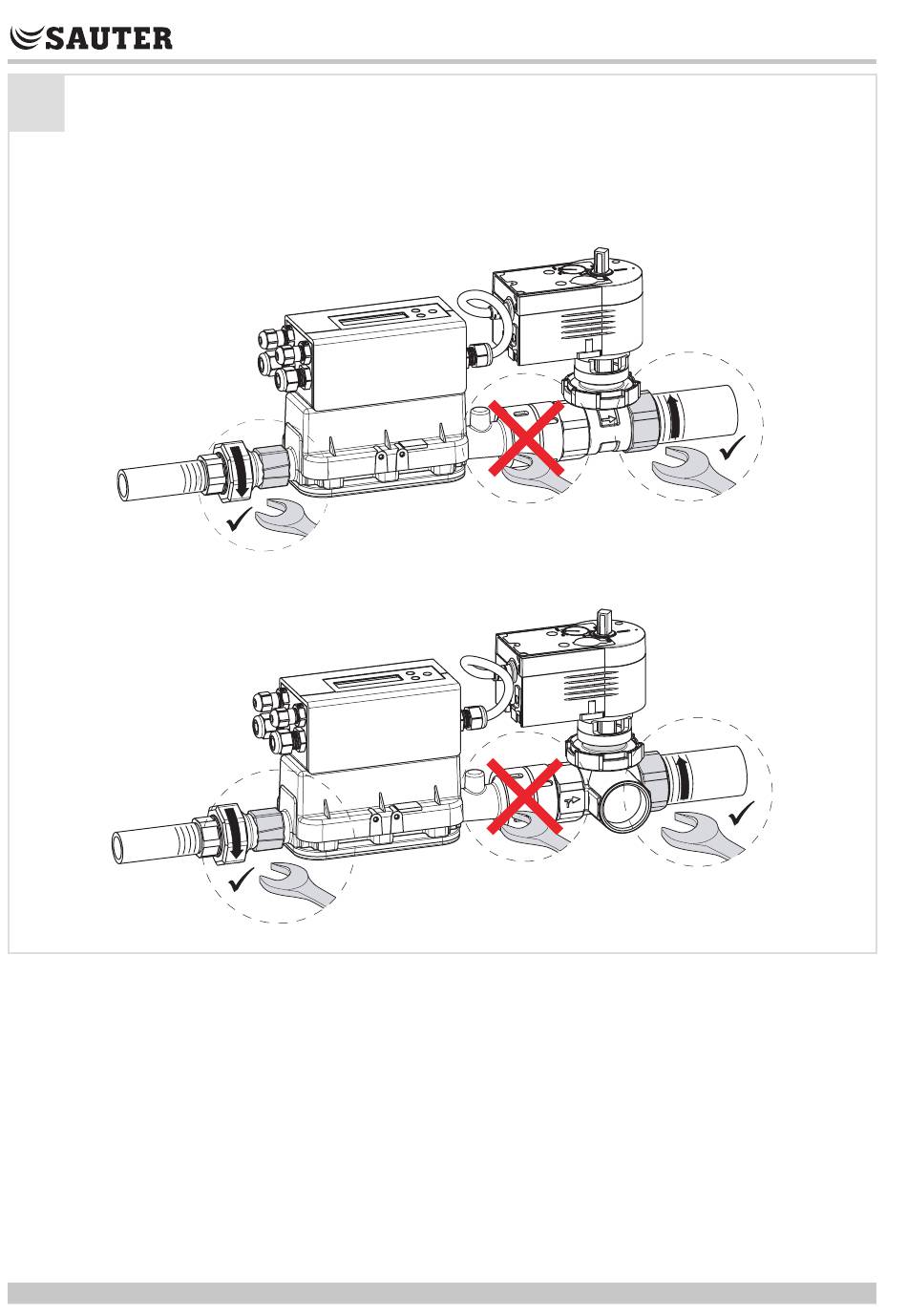 SAUTER