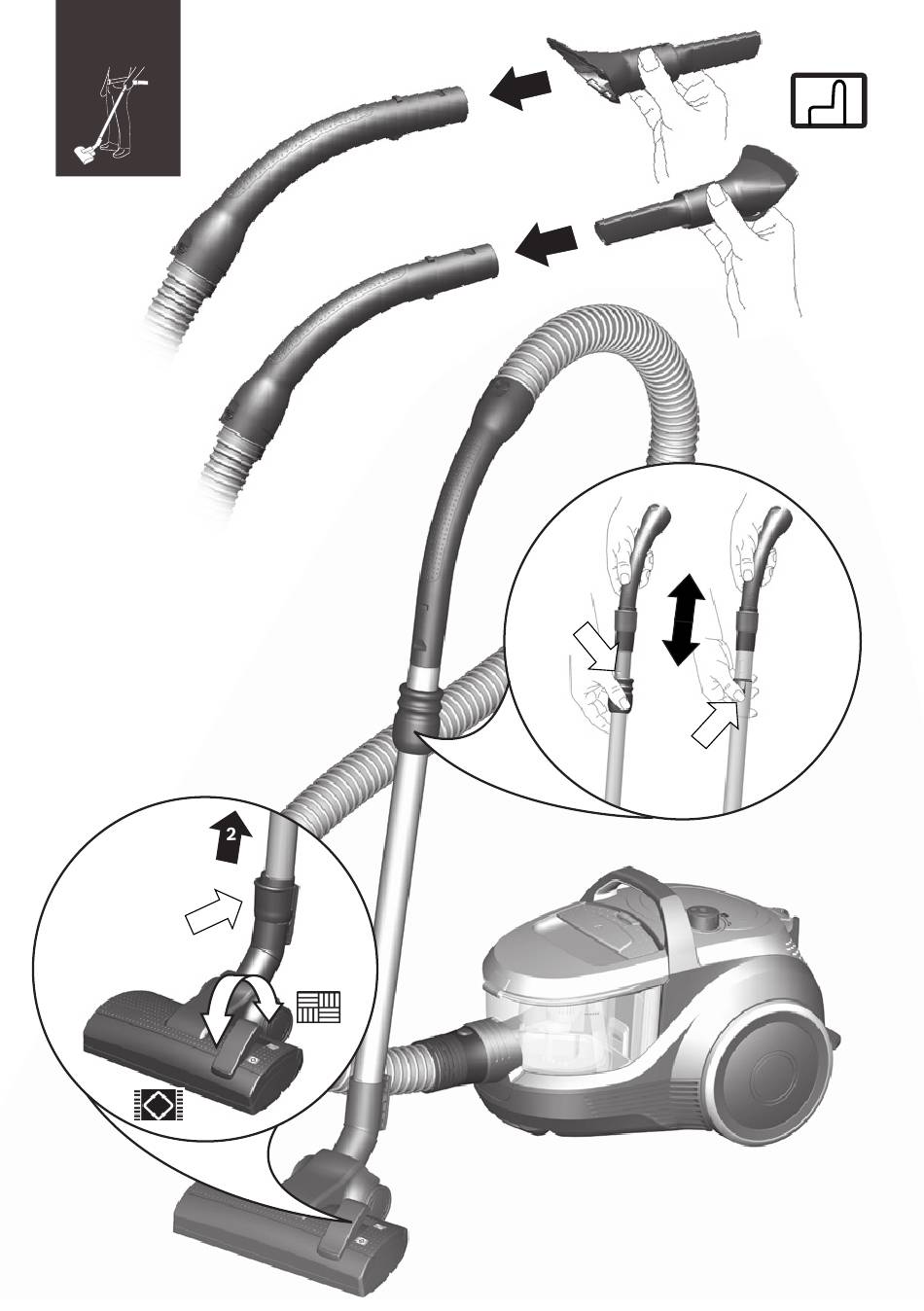 2