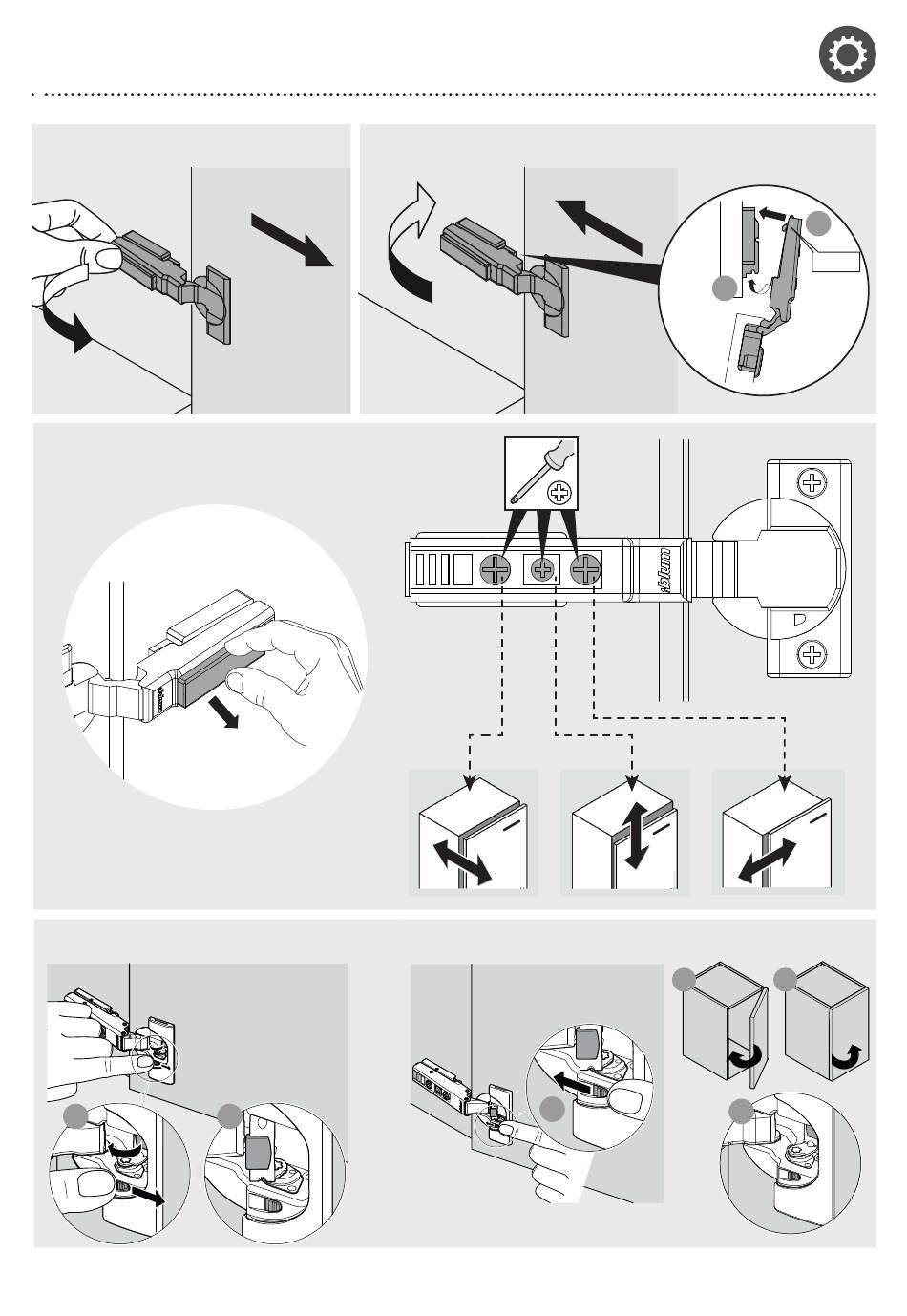 blum