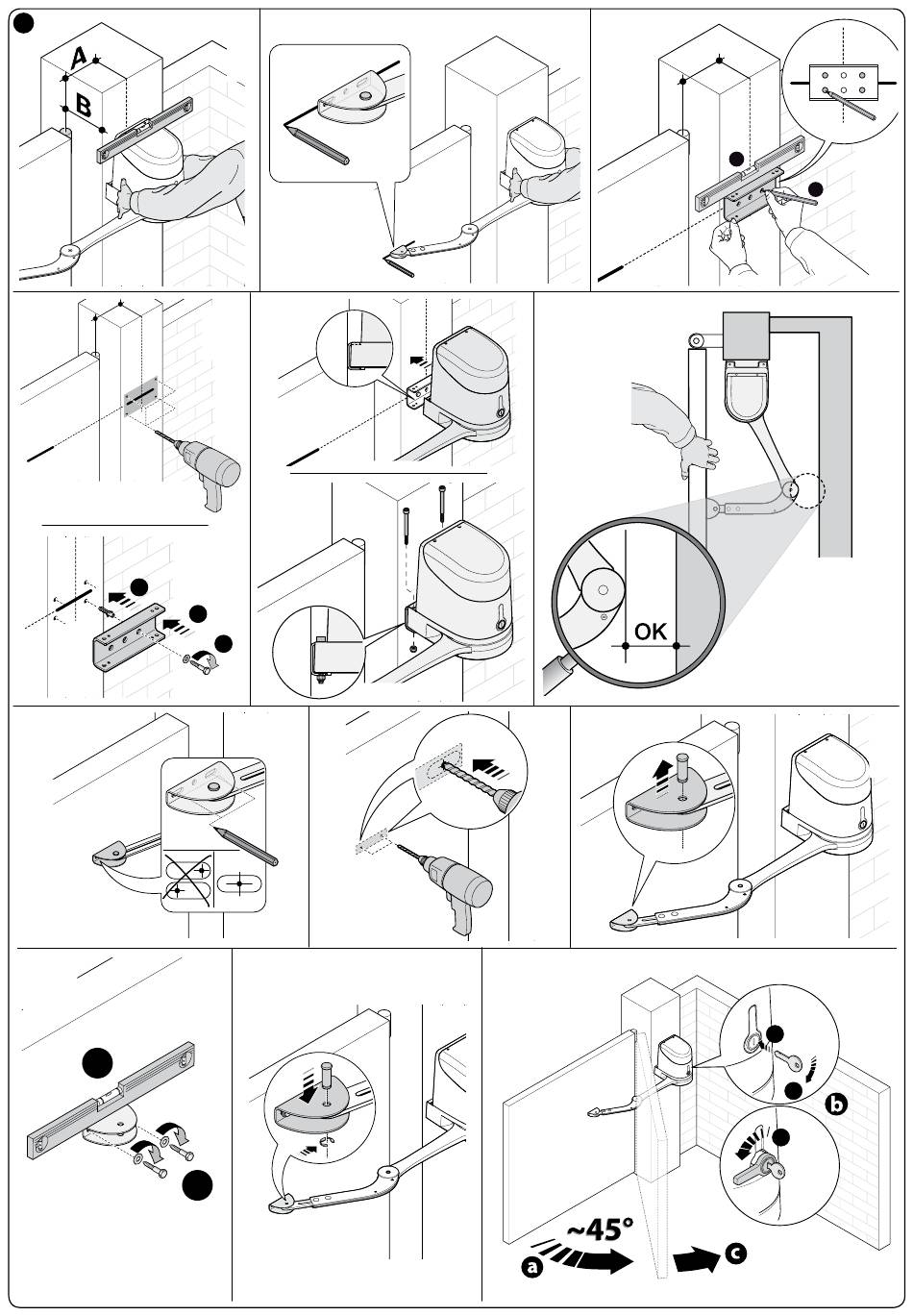 A
B

OK

~45°
a
b
c