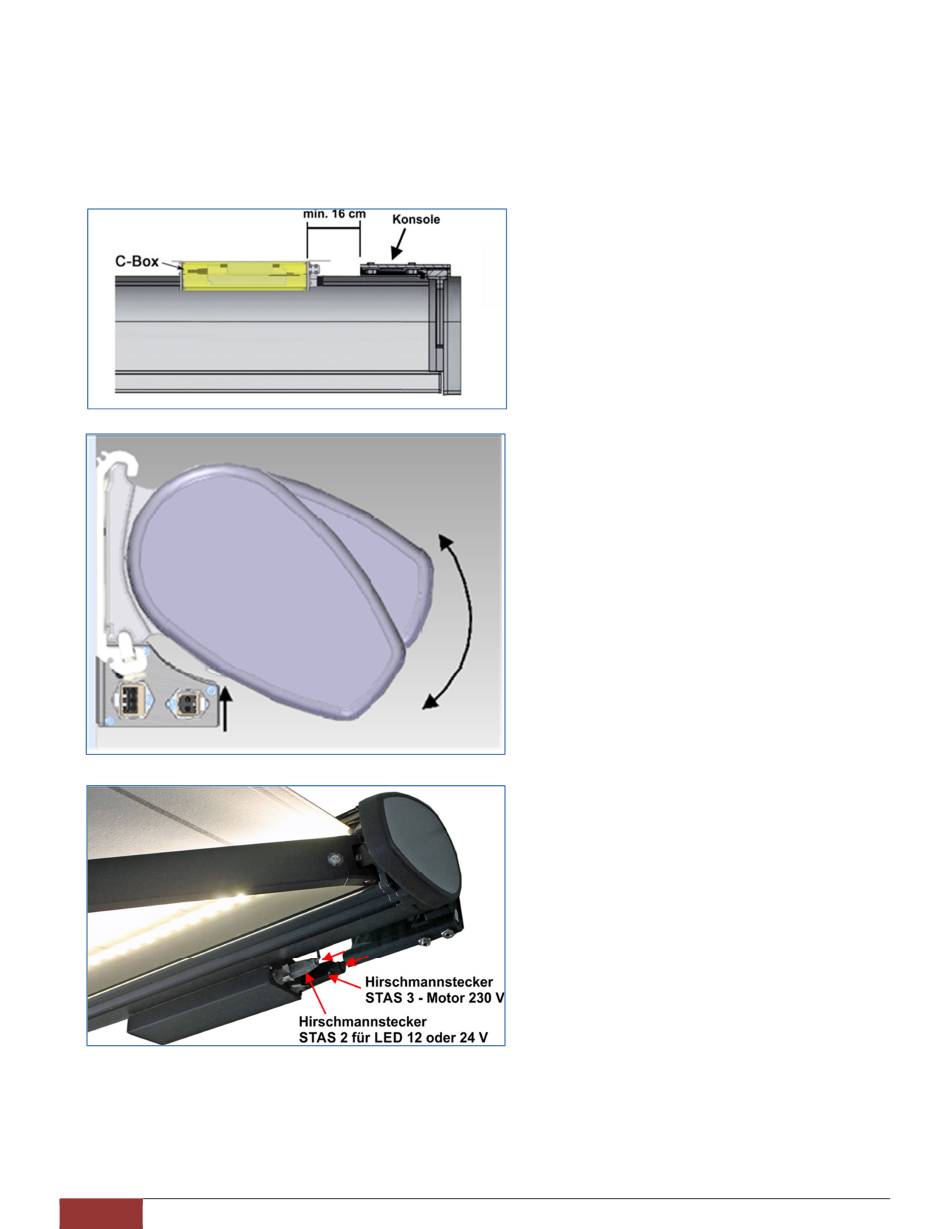 min. 16 cm
Konsole
C-Box

Hirschmannstecker
STAS 3 - Motor 230 V
Hirschmannstecker
STAS 2 für LED 12 oder 24 V