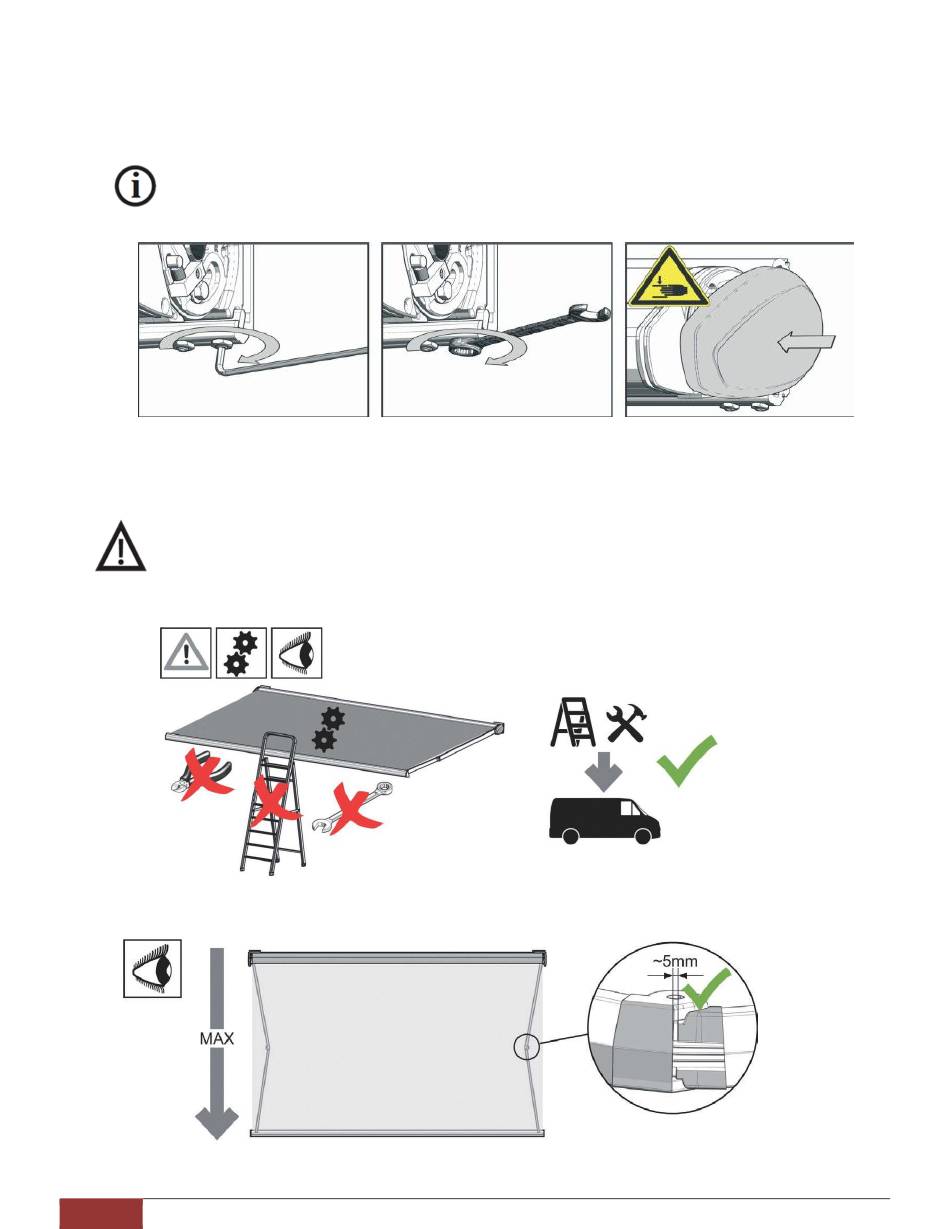 ~5mm

MAX