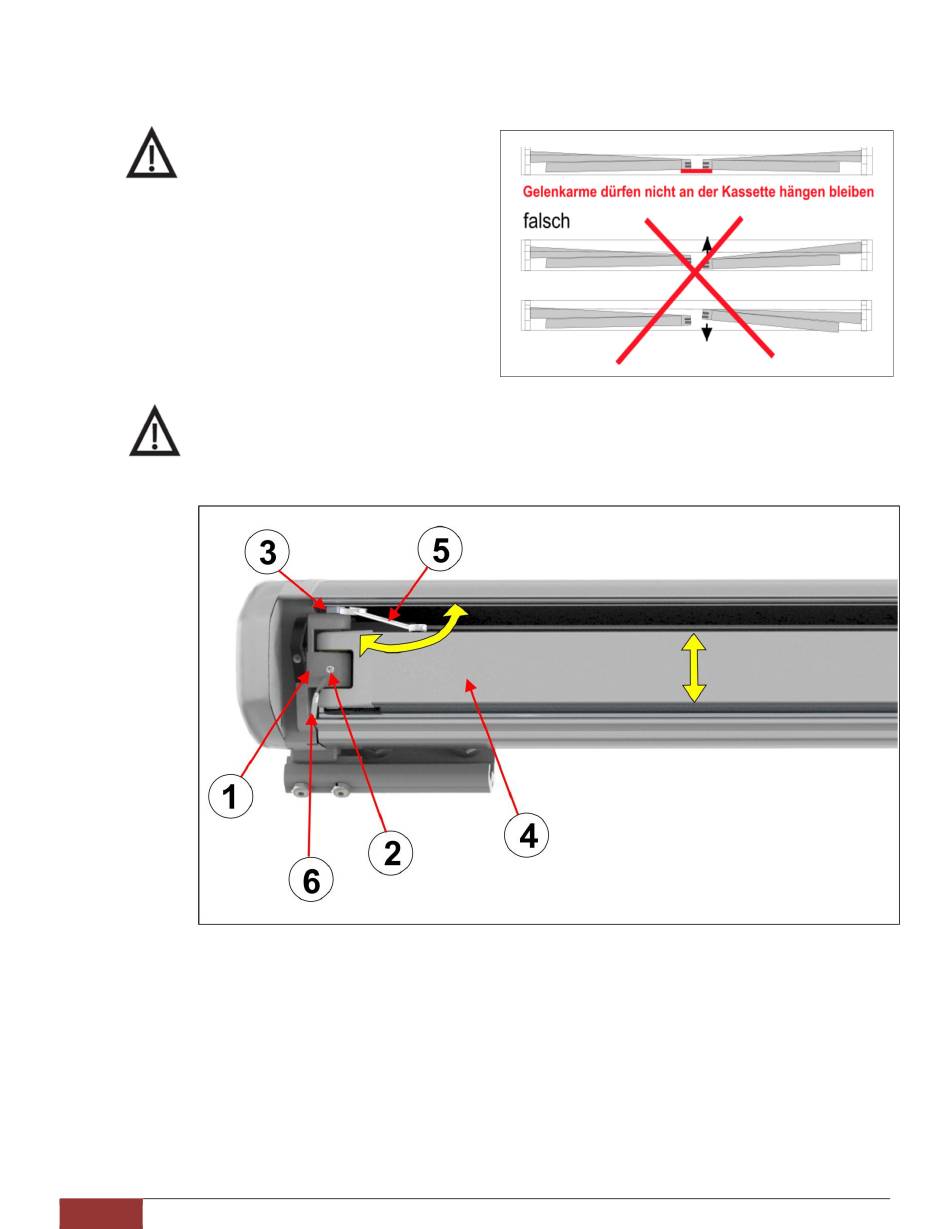 Gelenkarme dürfen nicht an der Kassette hängen bleiben

falsch

3

5

1

2

4

6