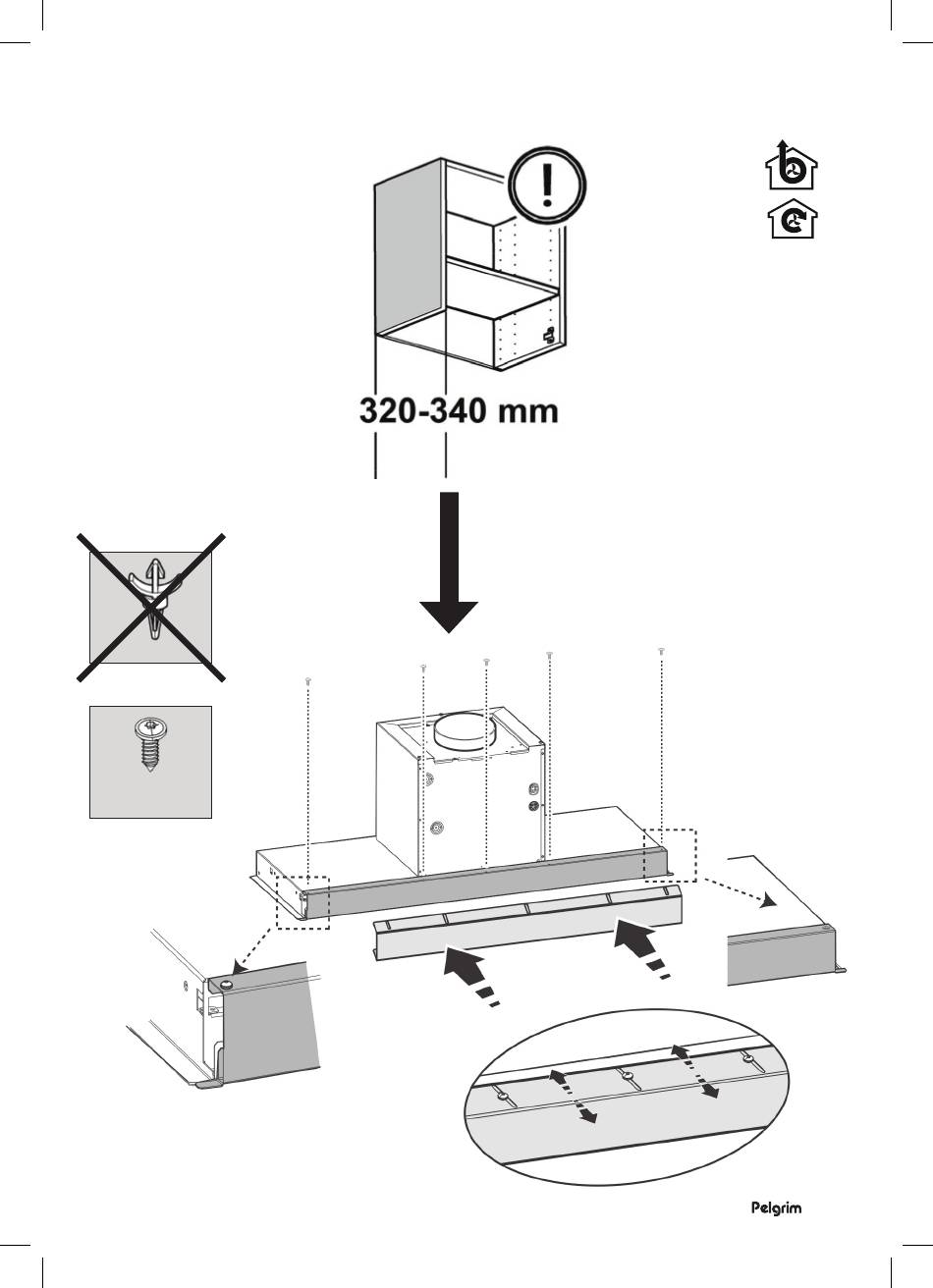 320-340 mm

Pelgrim