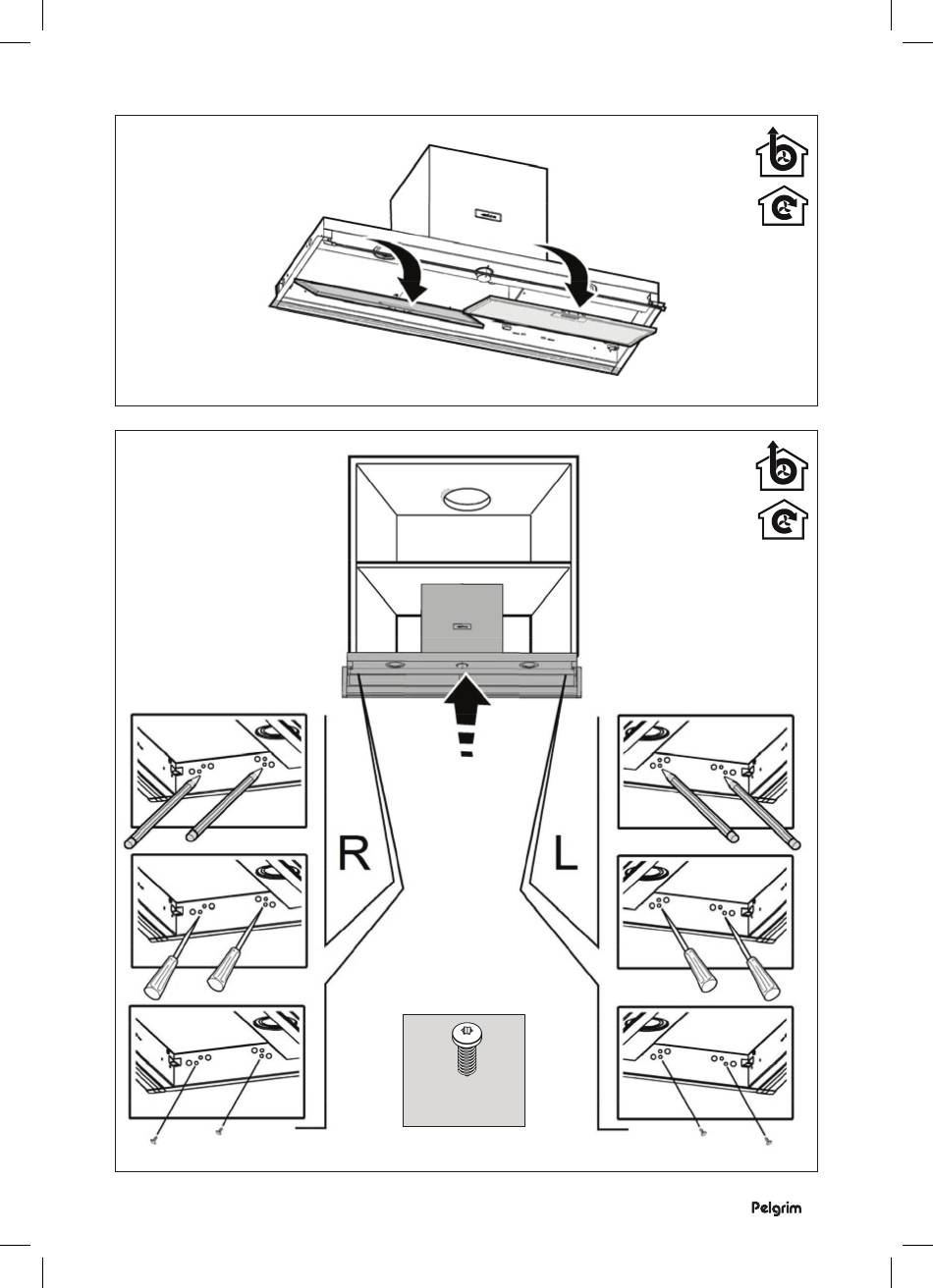 R

L

Pelgrim