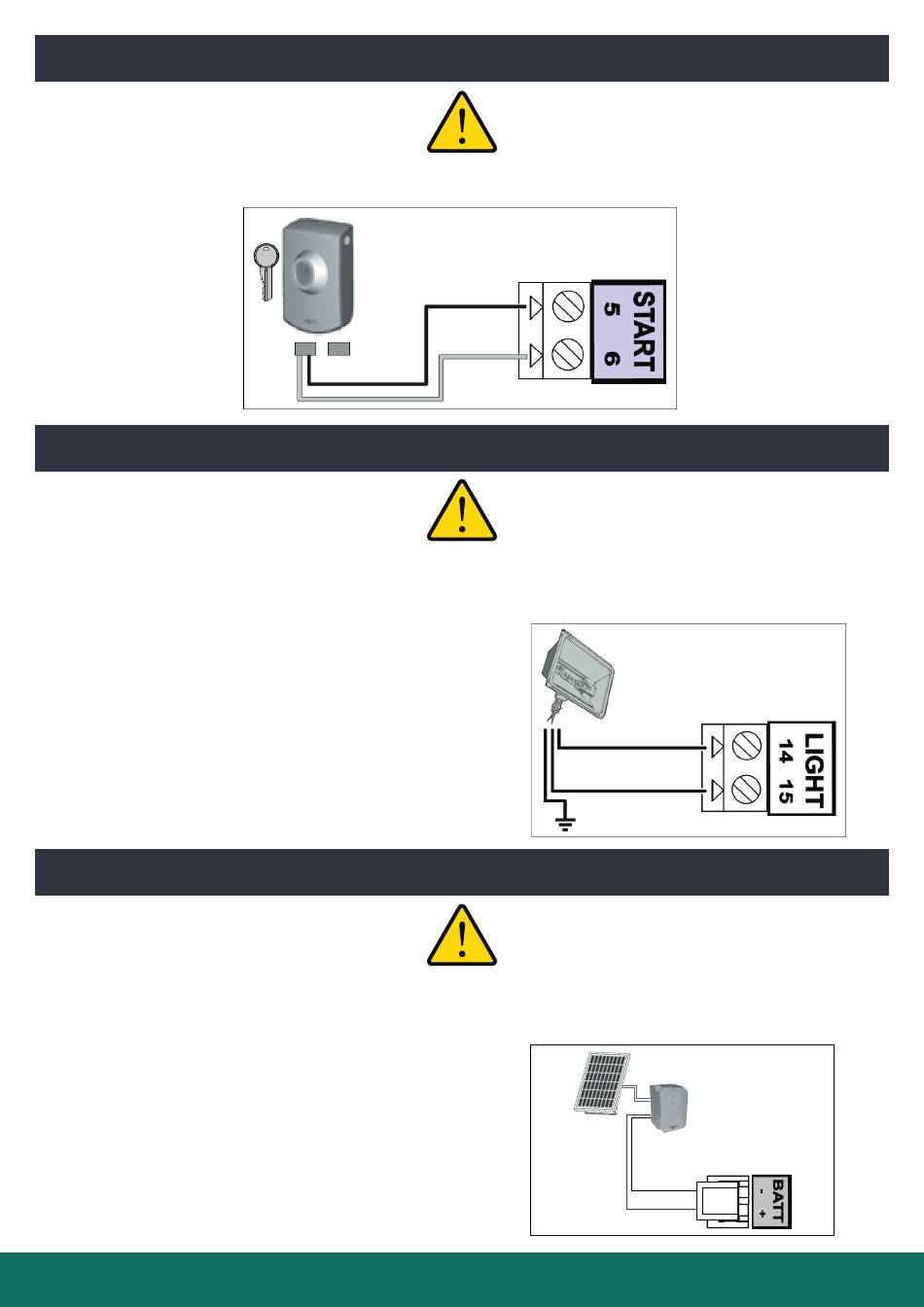 START
5
6

LIGHT
14 15

BATT
-
+