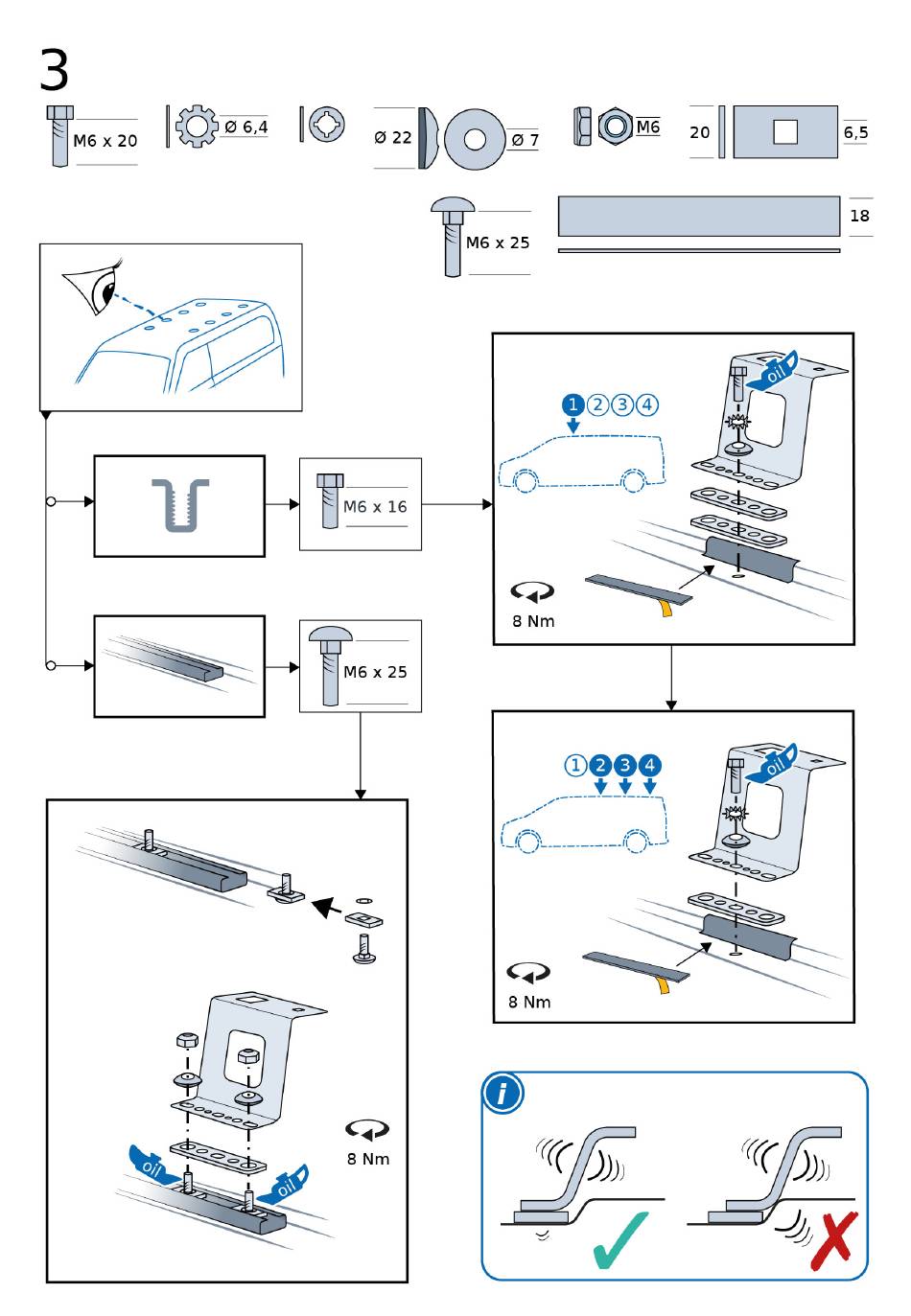 3

M6 x 20

Ø 6,4

Ø 22

Ø 7

M6

20

6,5

M6 x 25

18

M6 x 16

M6 x 25

1 2 3 4

oil

8 Nm

1 2 3 4

oil

8 Nm

oil

oil

8 Nm

i