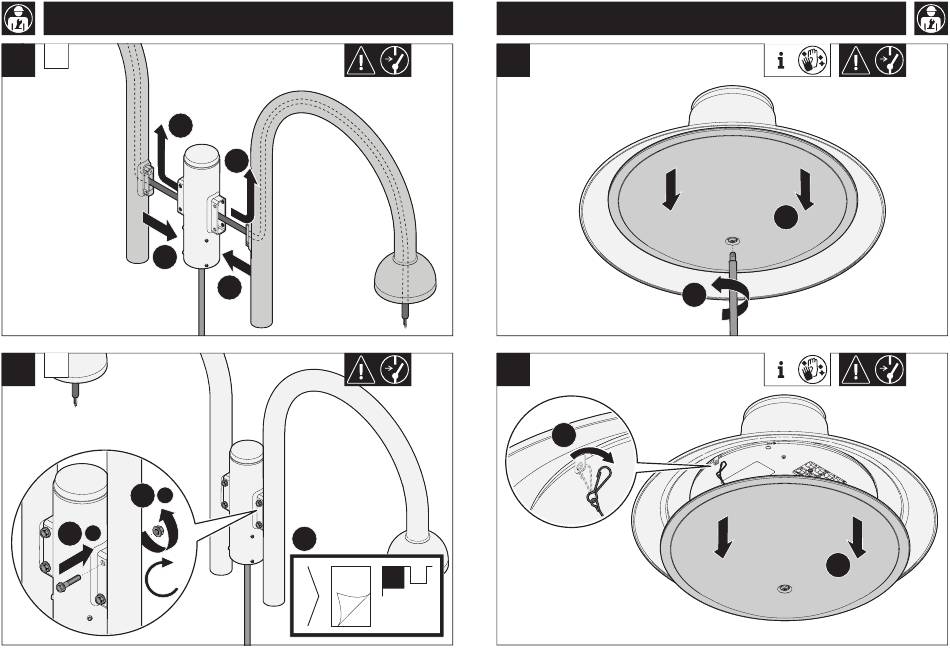 i

i