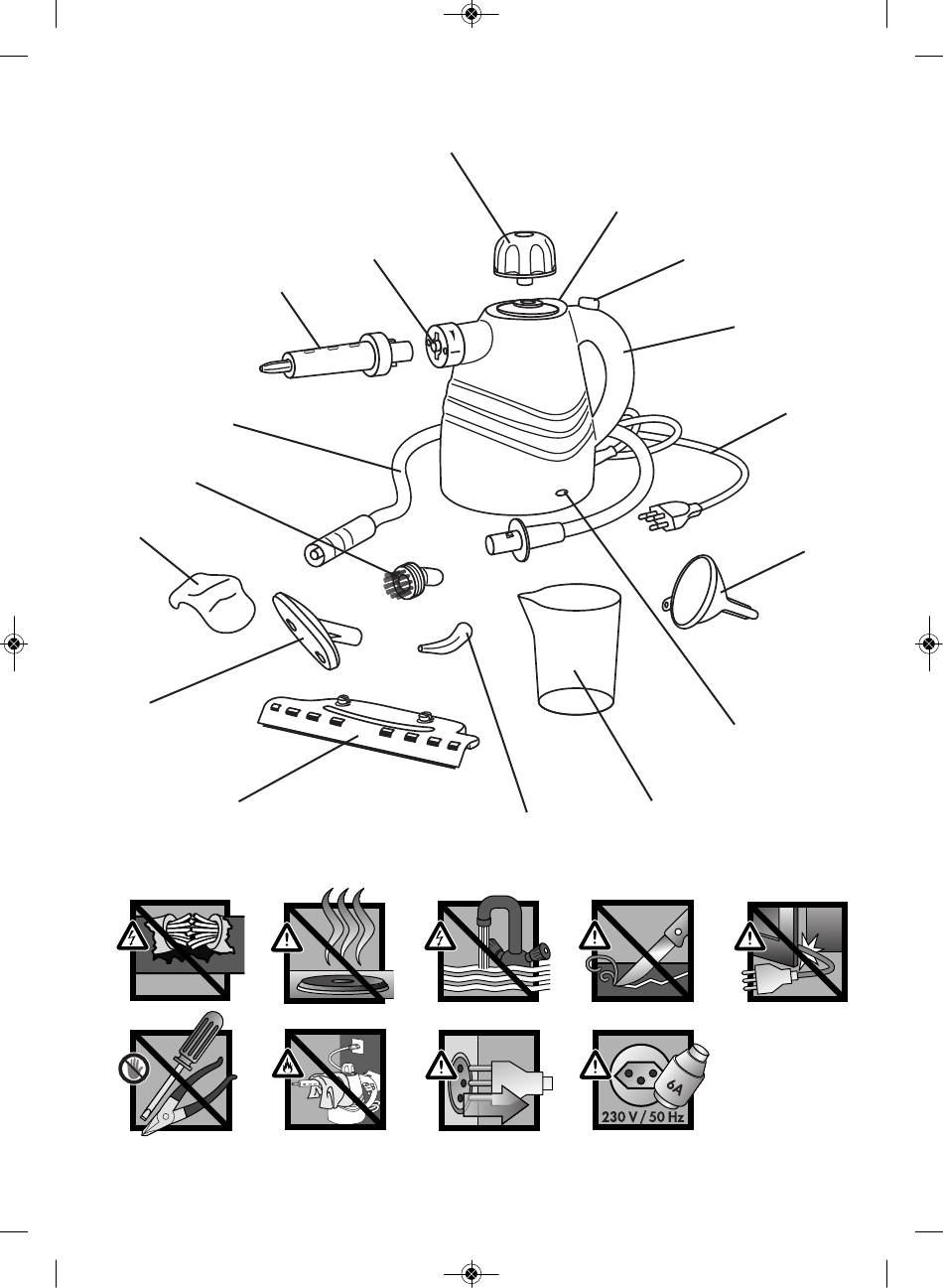 6A
230 V / 50 Hz