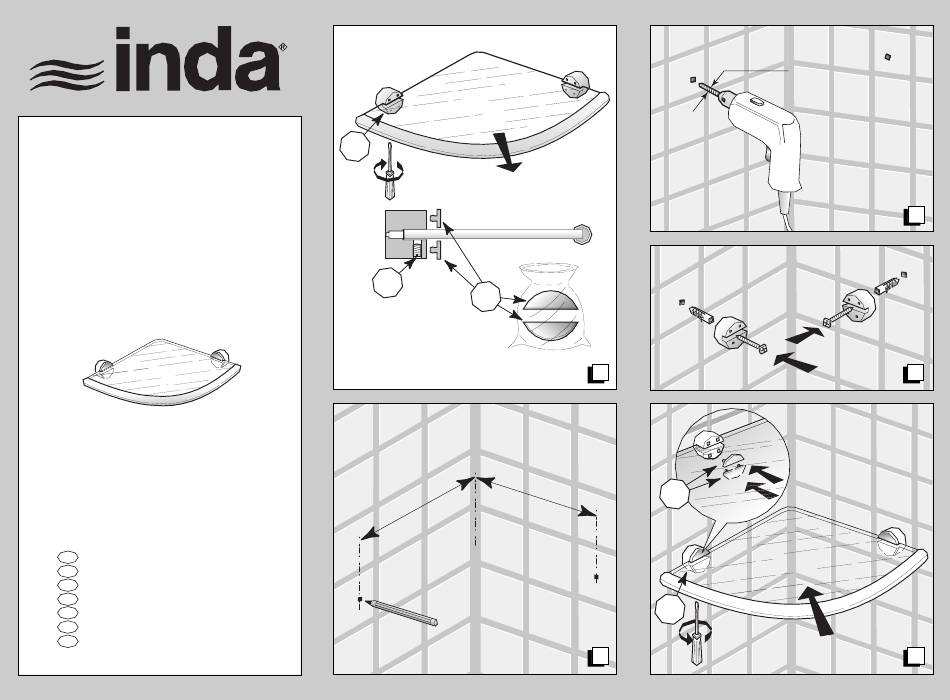 inda®