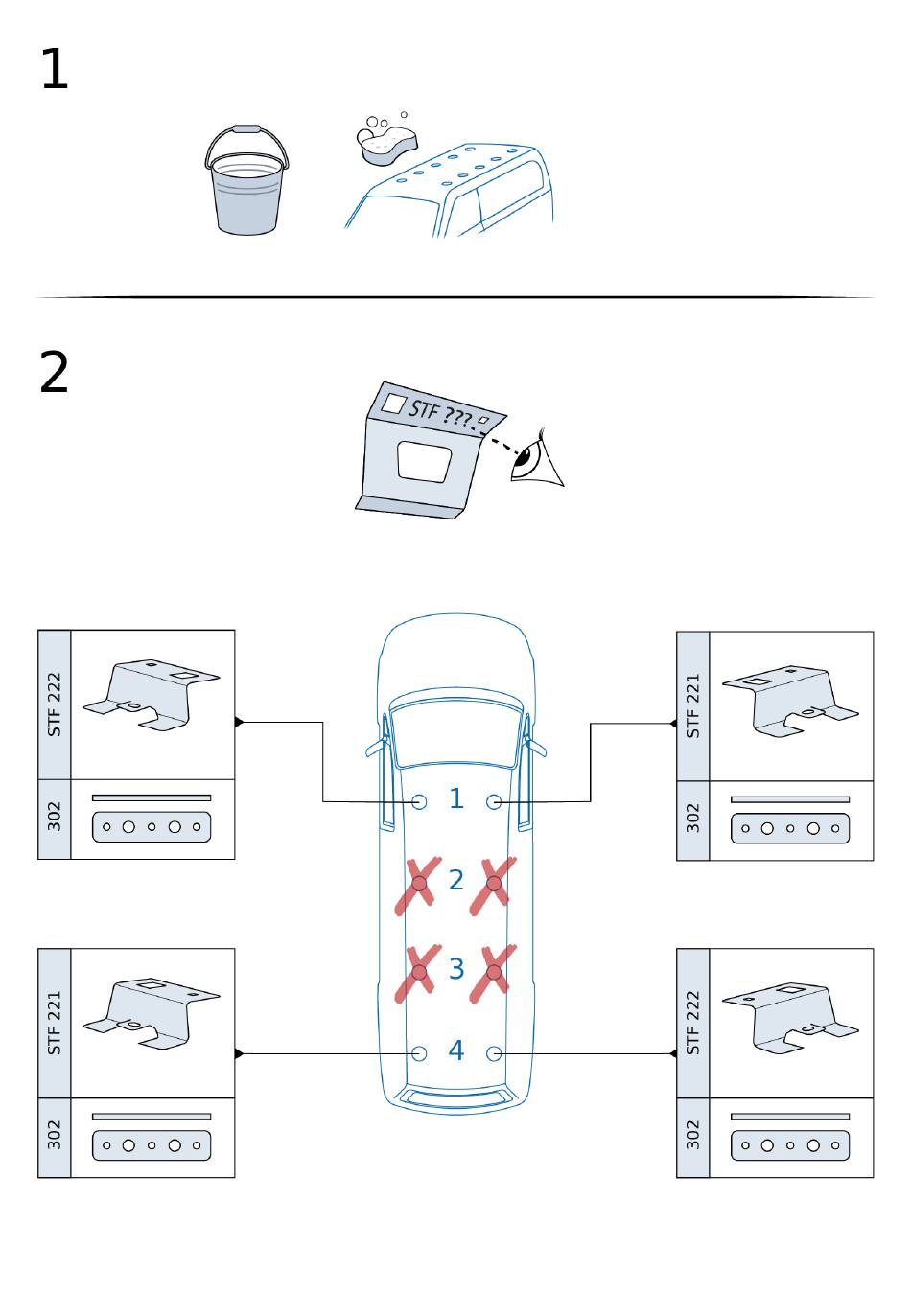 1

2

STF ???

STF 222

302

STF 221

302

1

2

3

4

STF 221

302

STF 222

302