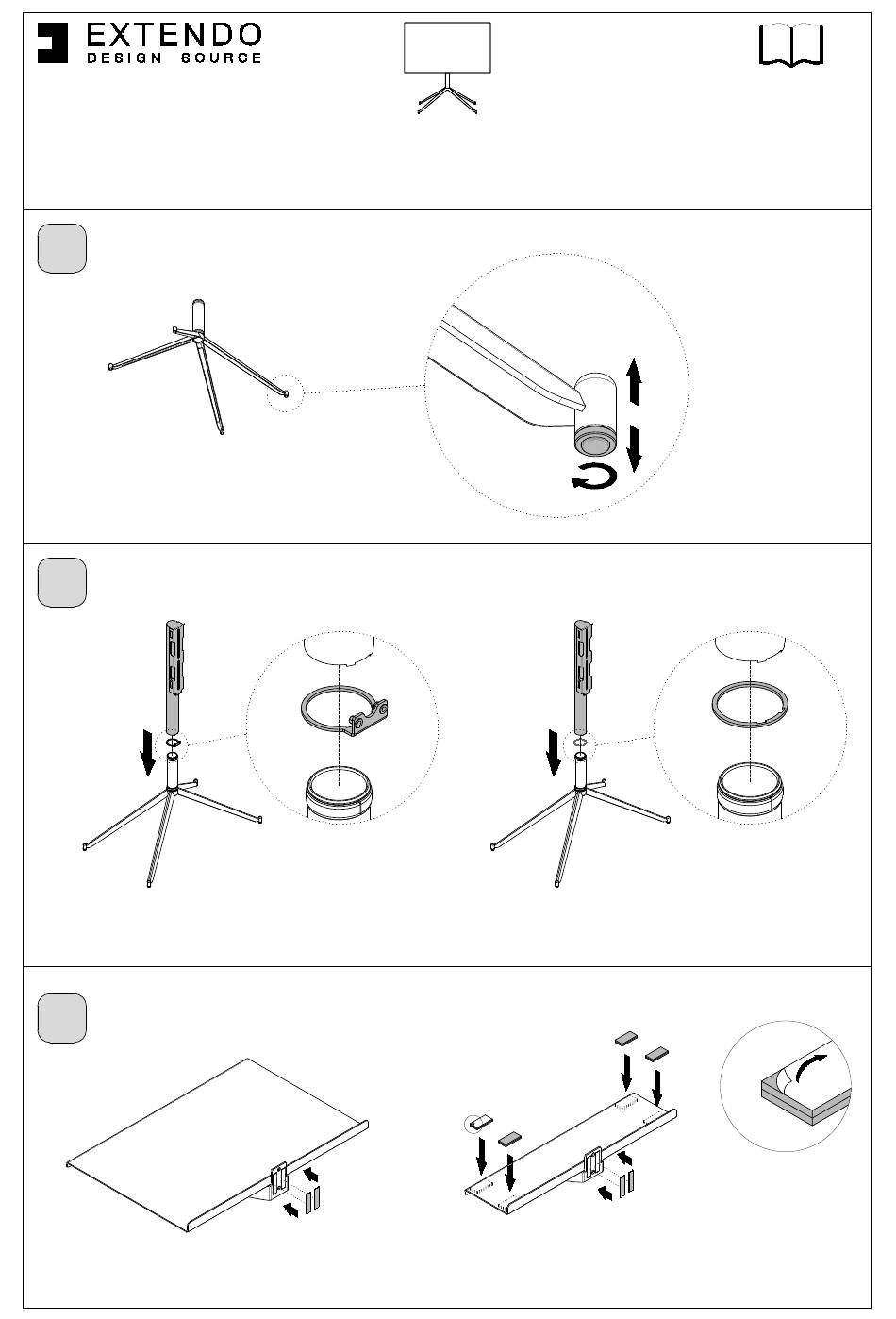 EXTENDO
DESIGN SOURCE