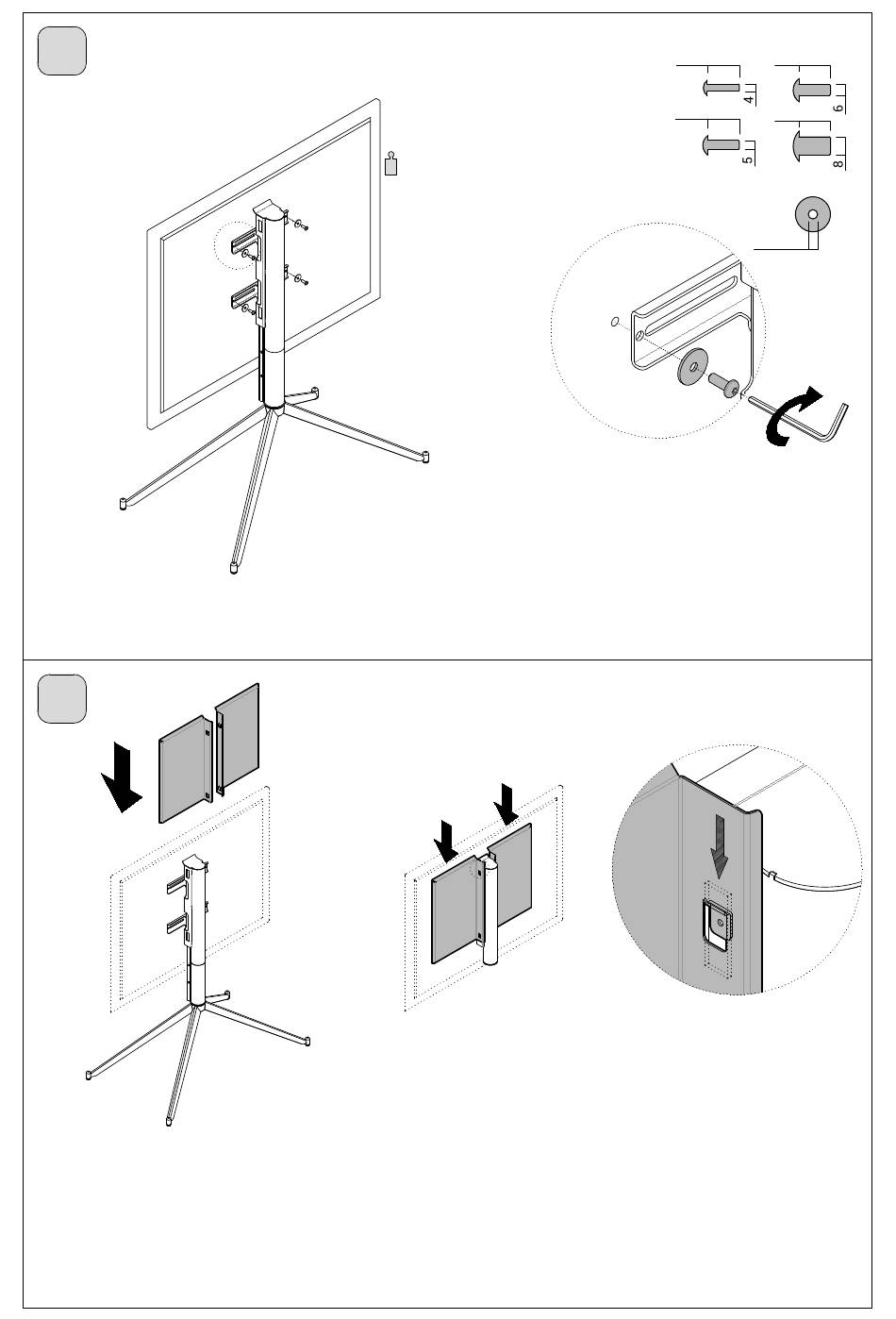 4
6
5
8