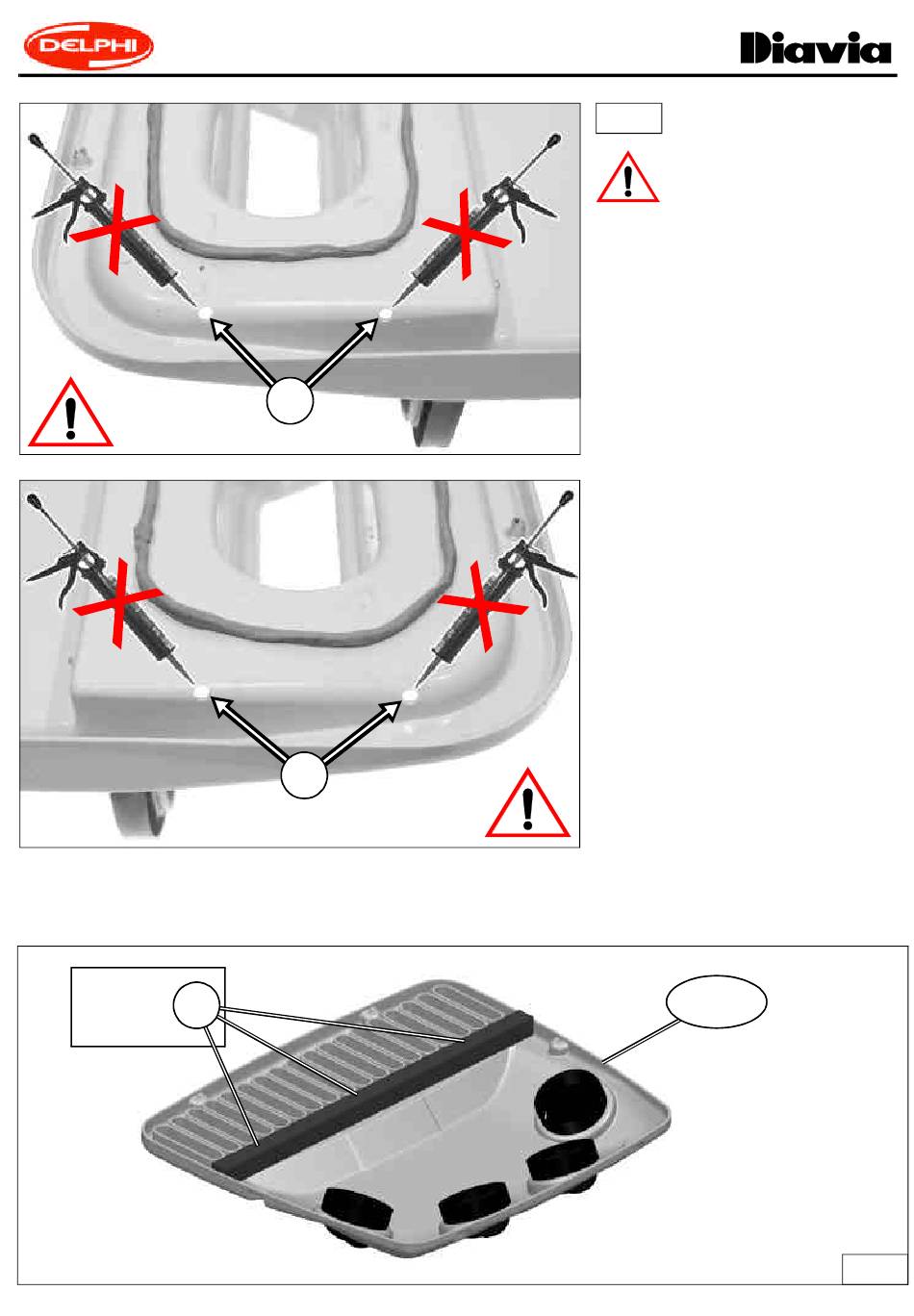 DELPHI

Diavia