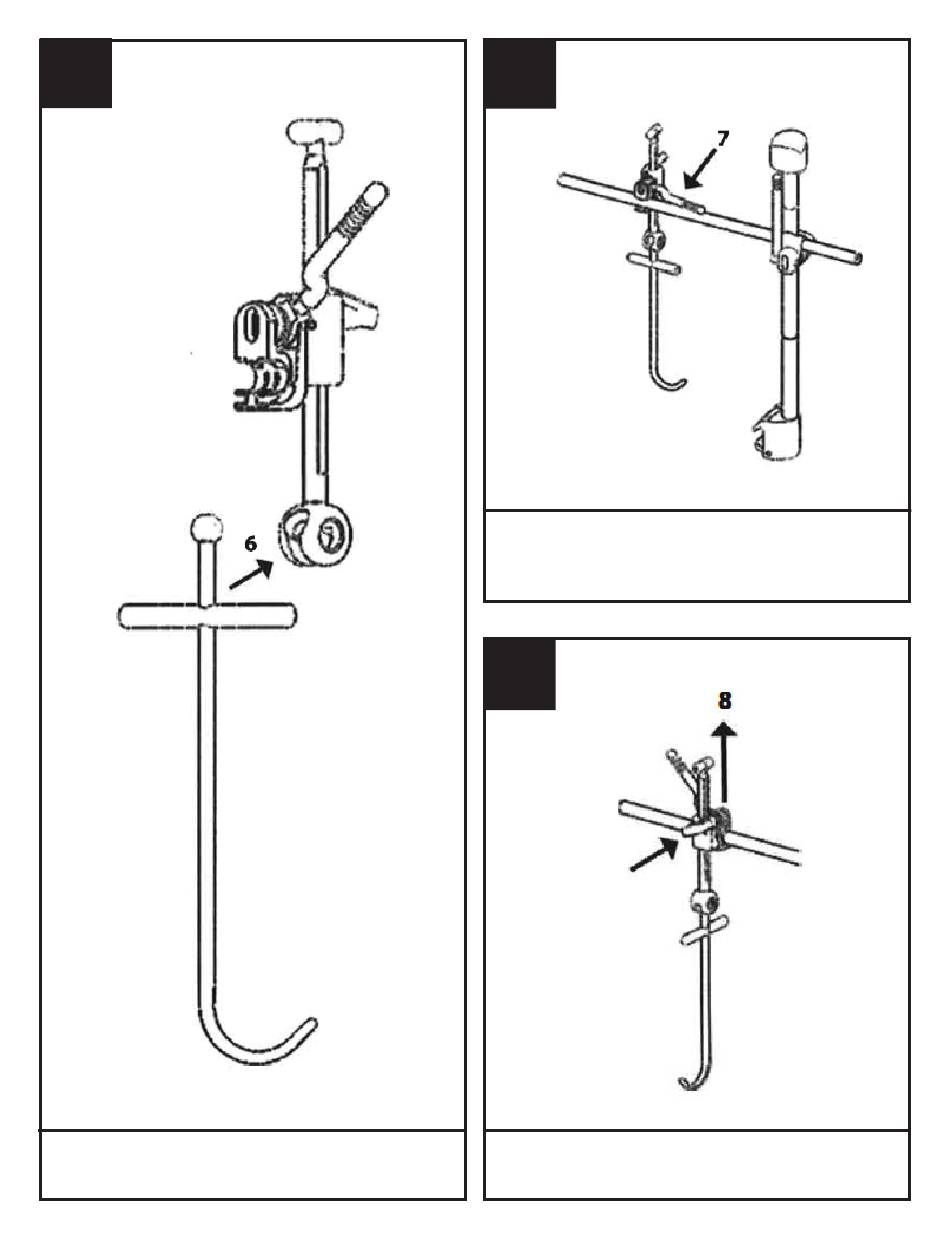 6

7

8