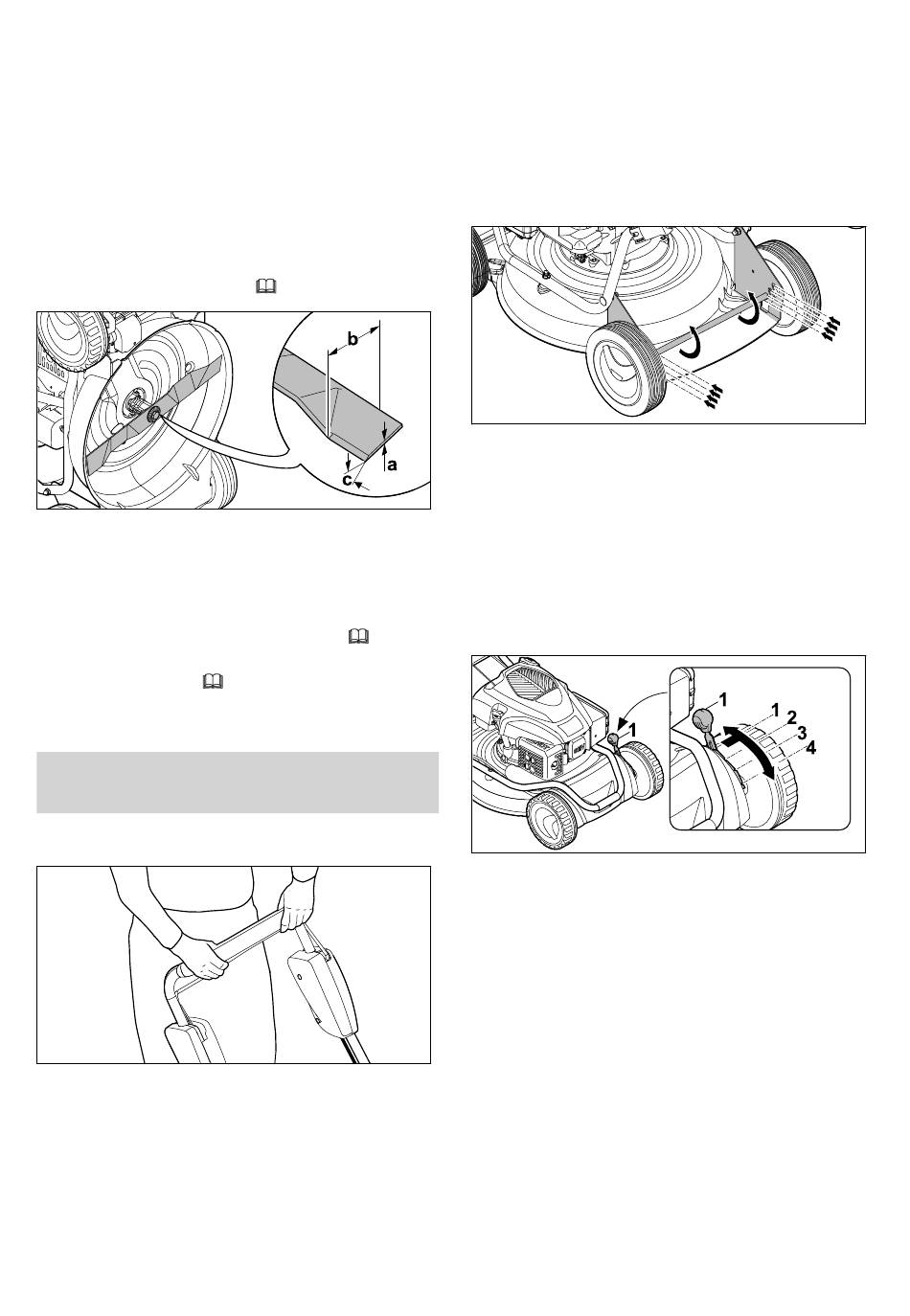 b
a
c
1
1
1
2
3
4