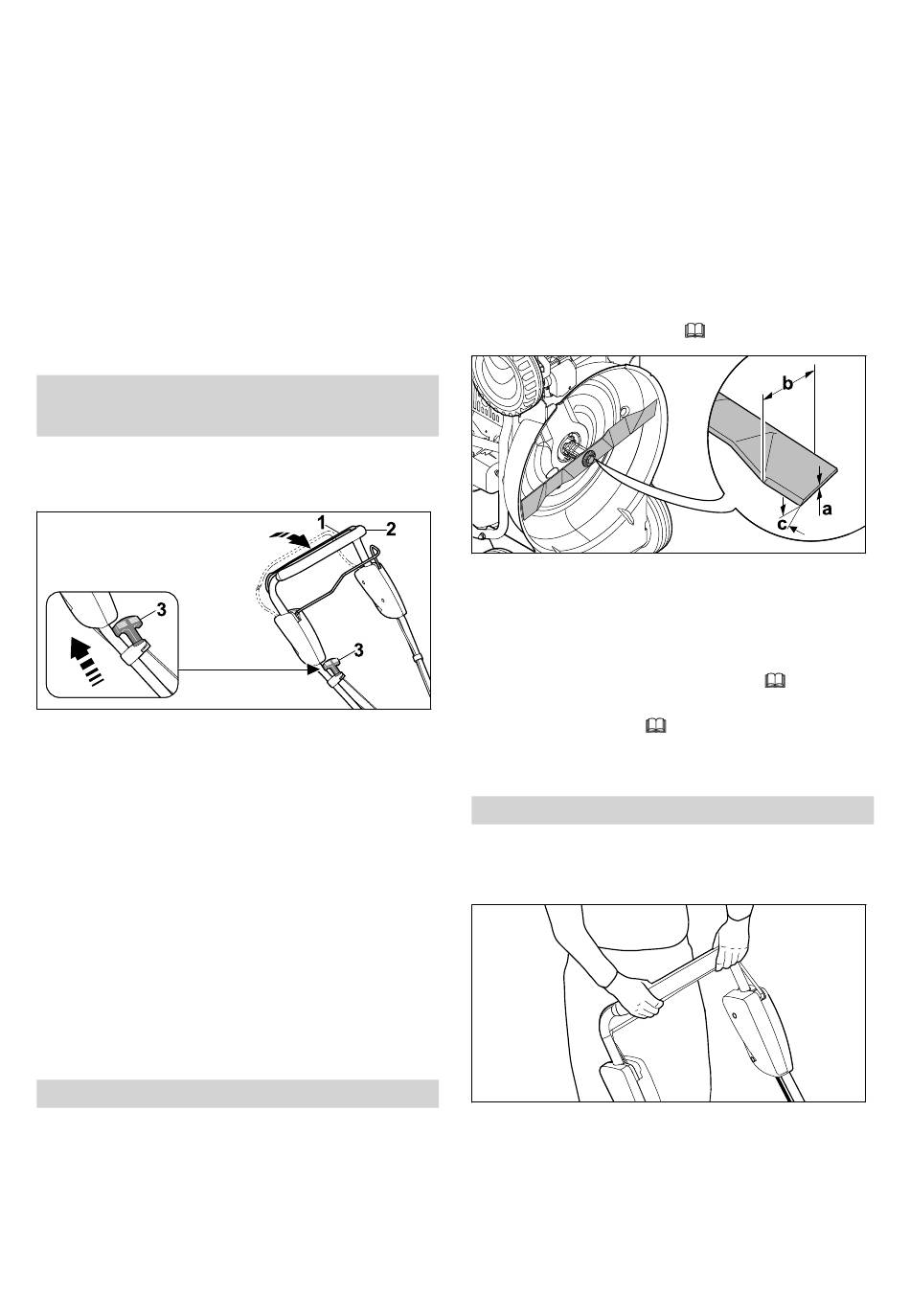 1
2
3
3

b
a
c