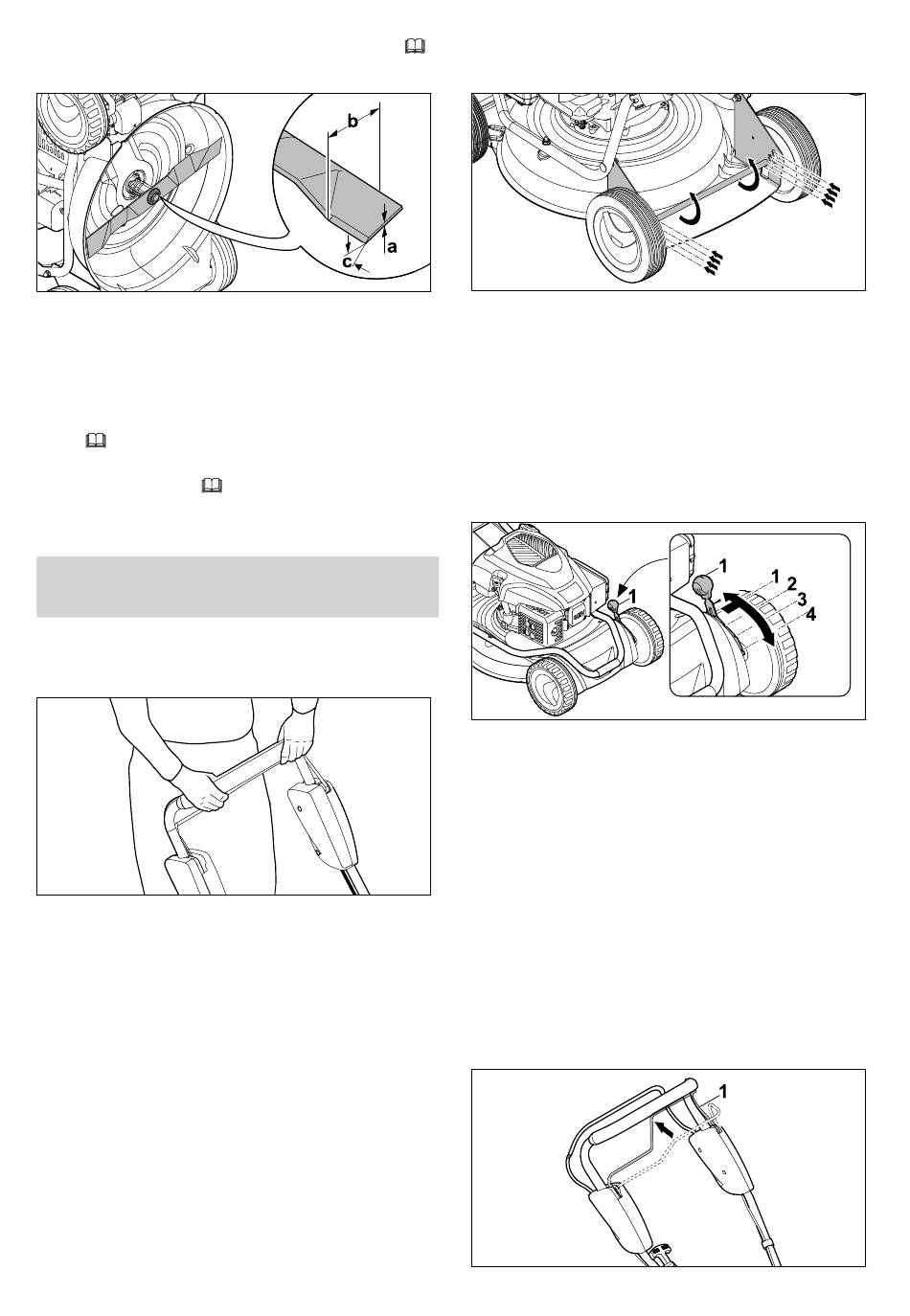 b

a

c

1

1

1

2

3

4

1