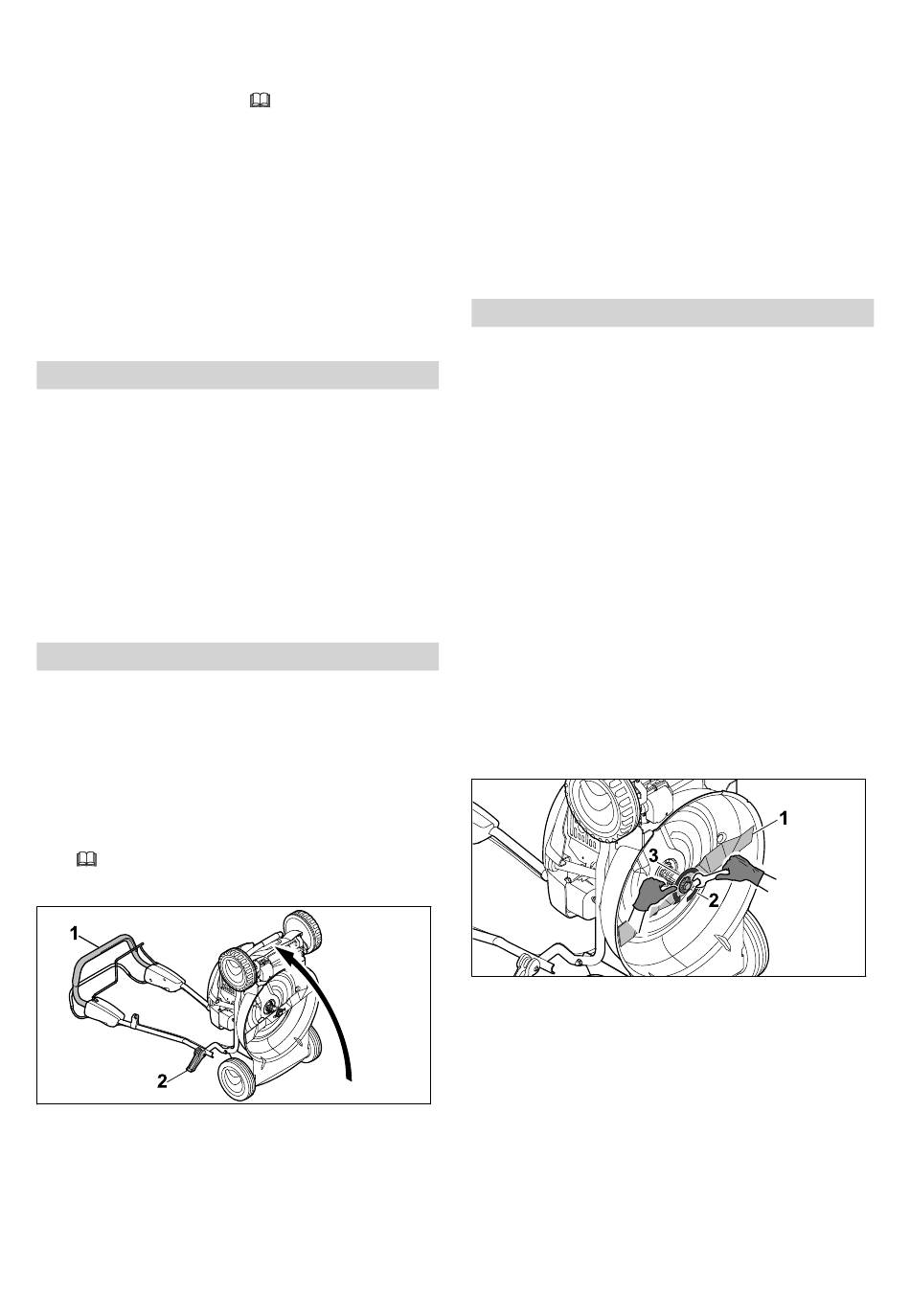 1
2

1
3
2