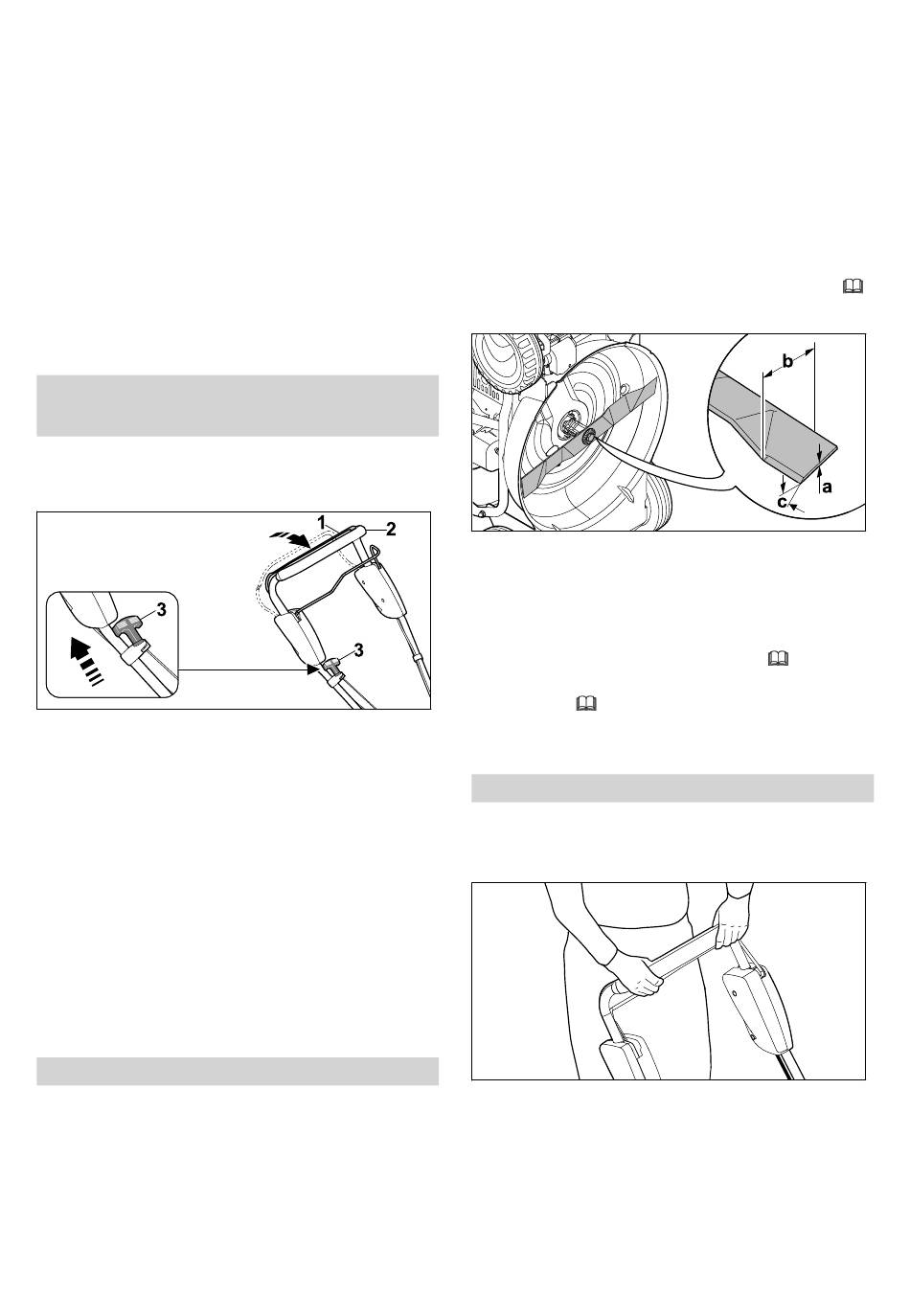 1
2
3
3

b
a
c