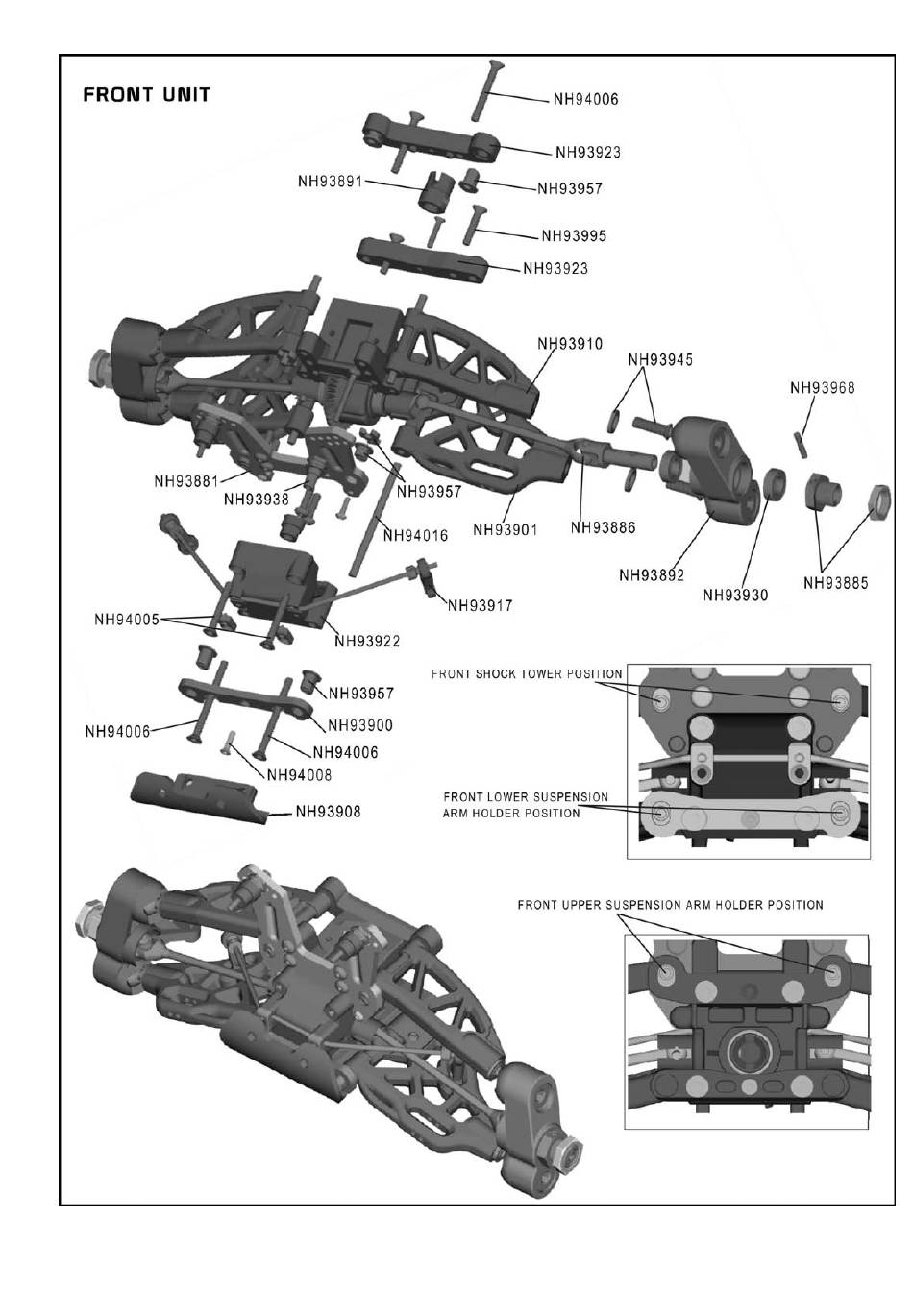 FRONT UNIT

NH94006
NH93923
NH93891
NH93957
NH93995
NH93923
NH93910
NH93945
NH93968
NH93881
NH93938
NH93957
NH94016
NH93901
NH93886
NH93892
NH93930
NH93885
NH93917
NH94005
NH93922
NH93957
NH93900
NH94006
NH94006
NH94008
NH93908

FRONT SHOCK TOWER POSITION

FRONT LOWER SUSPENSION ARM HOLDER POSITION

FRONT UPPER SUSPENSION ARM HOLDER POSITION