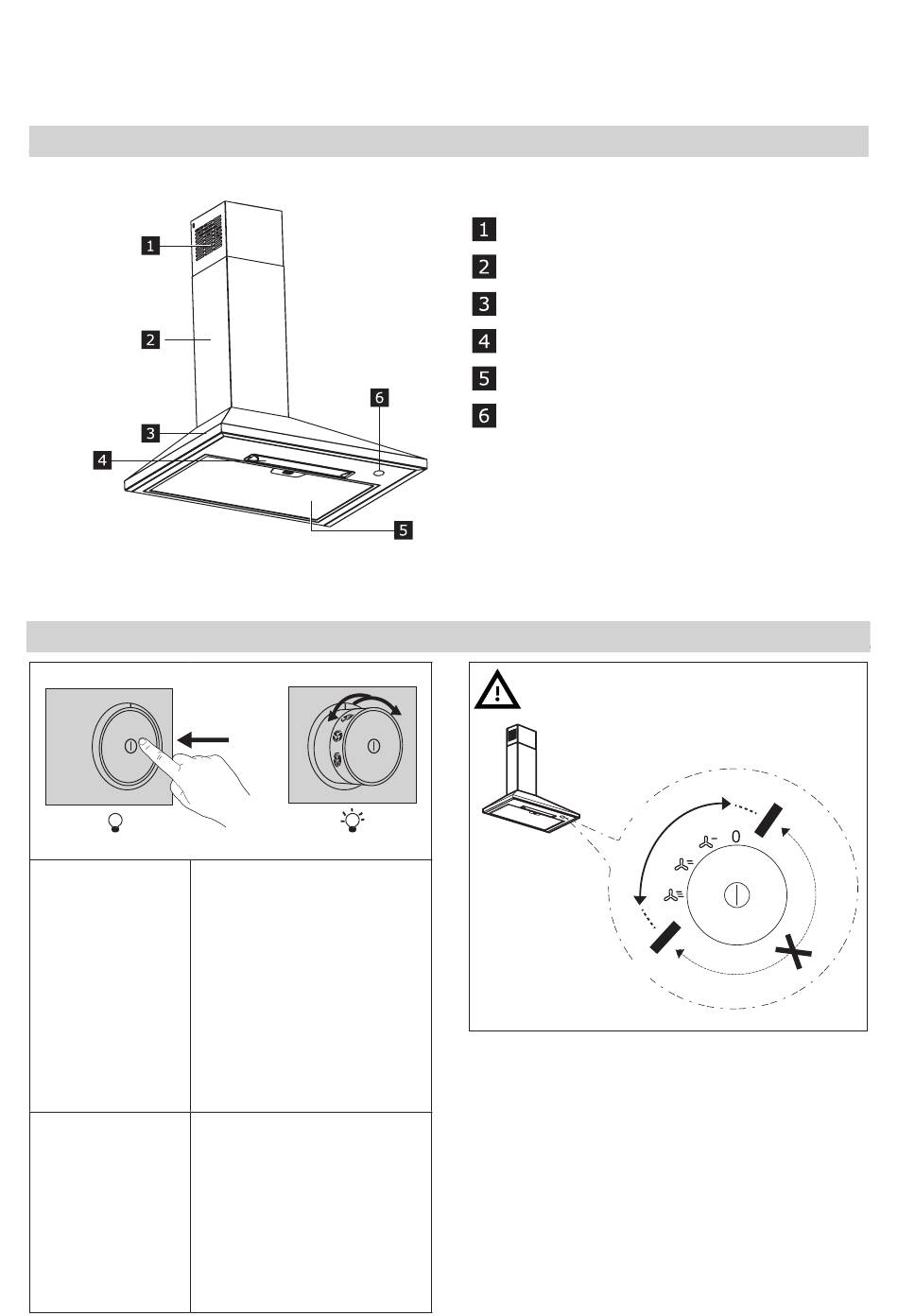 1

2

3

4

5

6

1

2

3

4

5

6

0