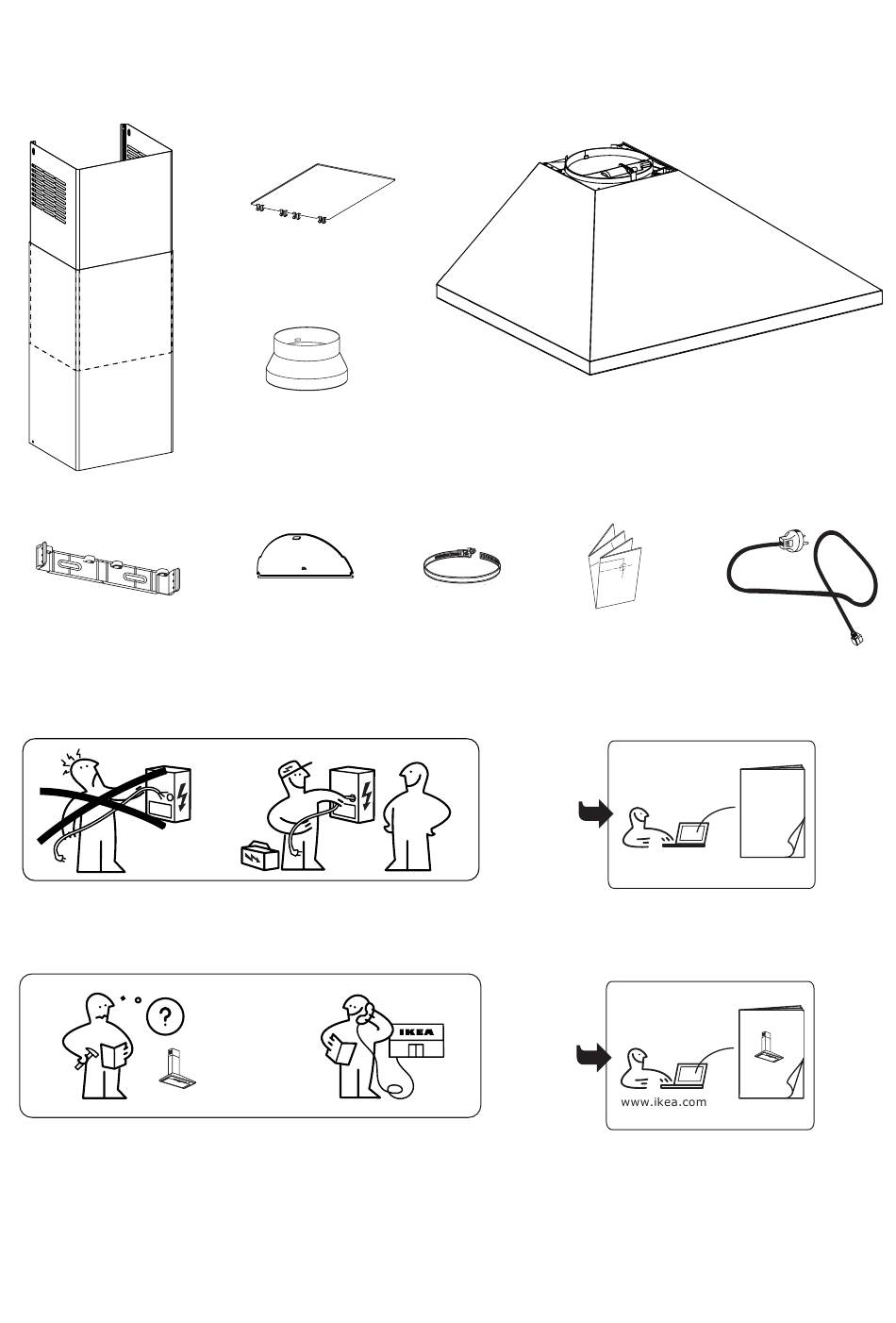 ?

IKEA

www.ikea.com