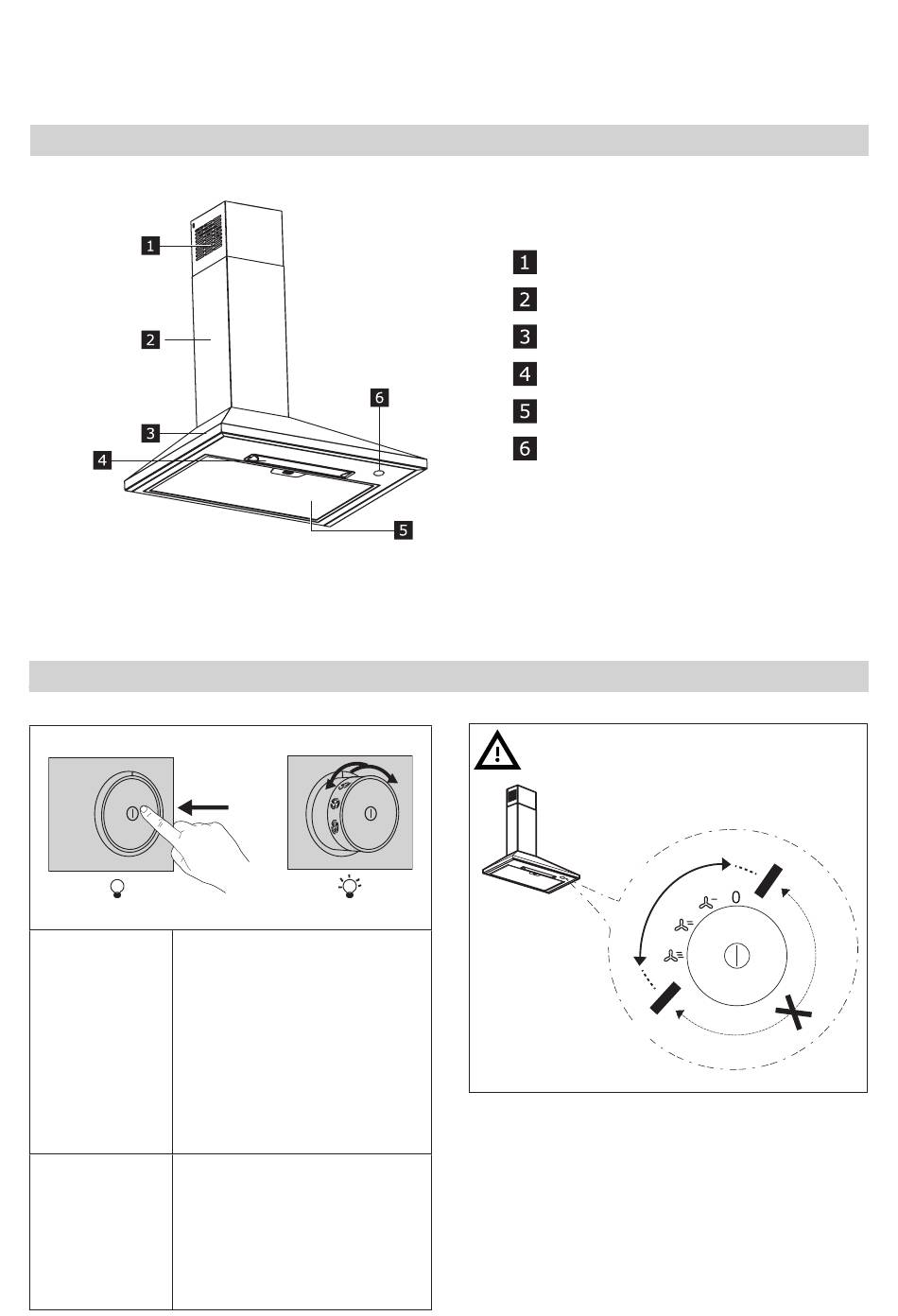 1
2
3
4
5
6

1
2
3
4
5
6

0