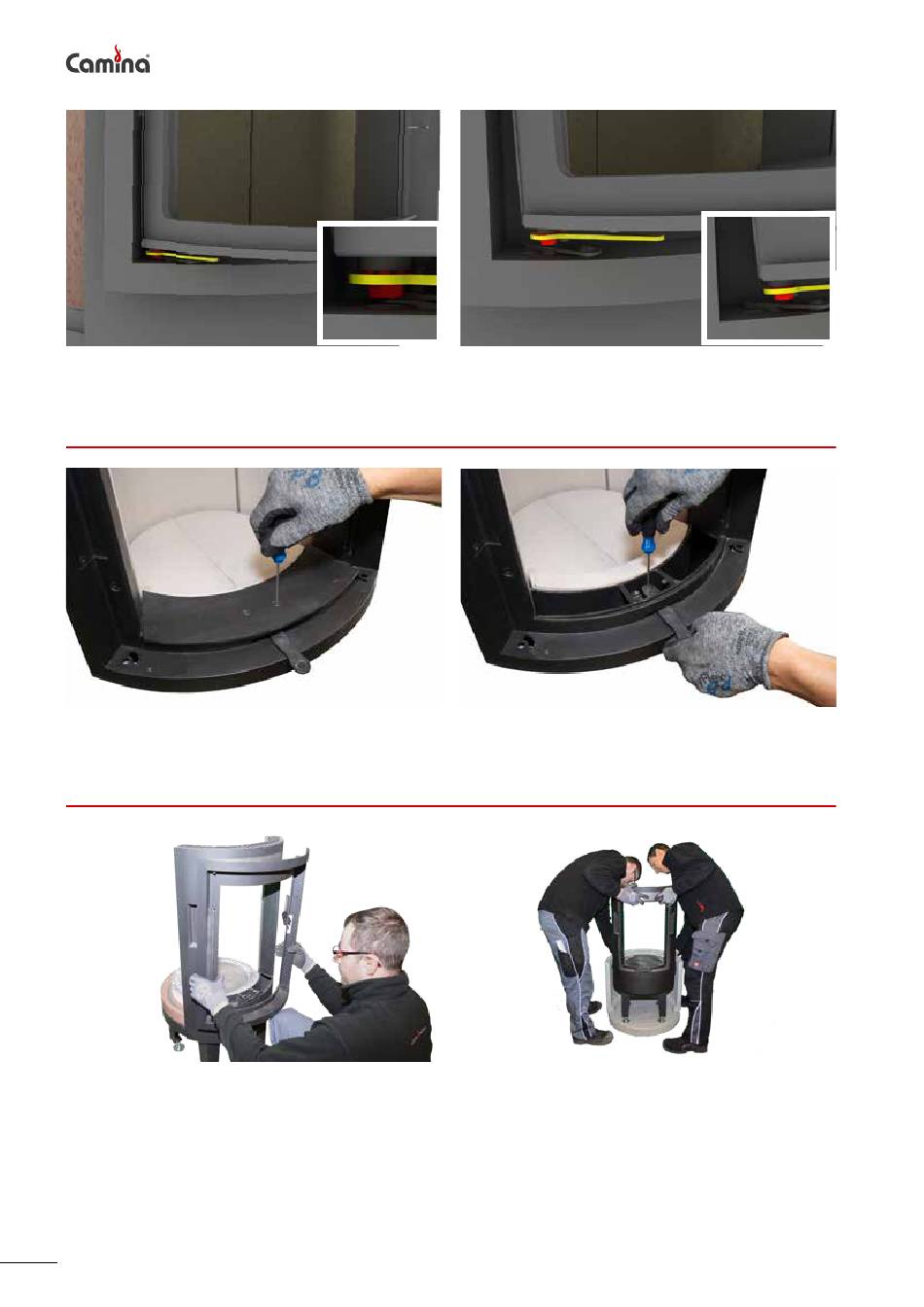 Camina