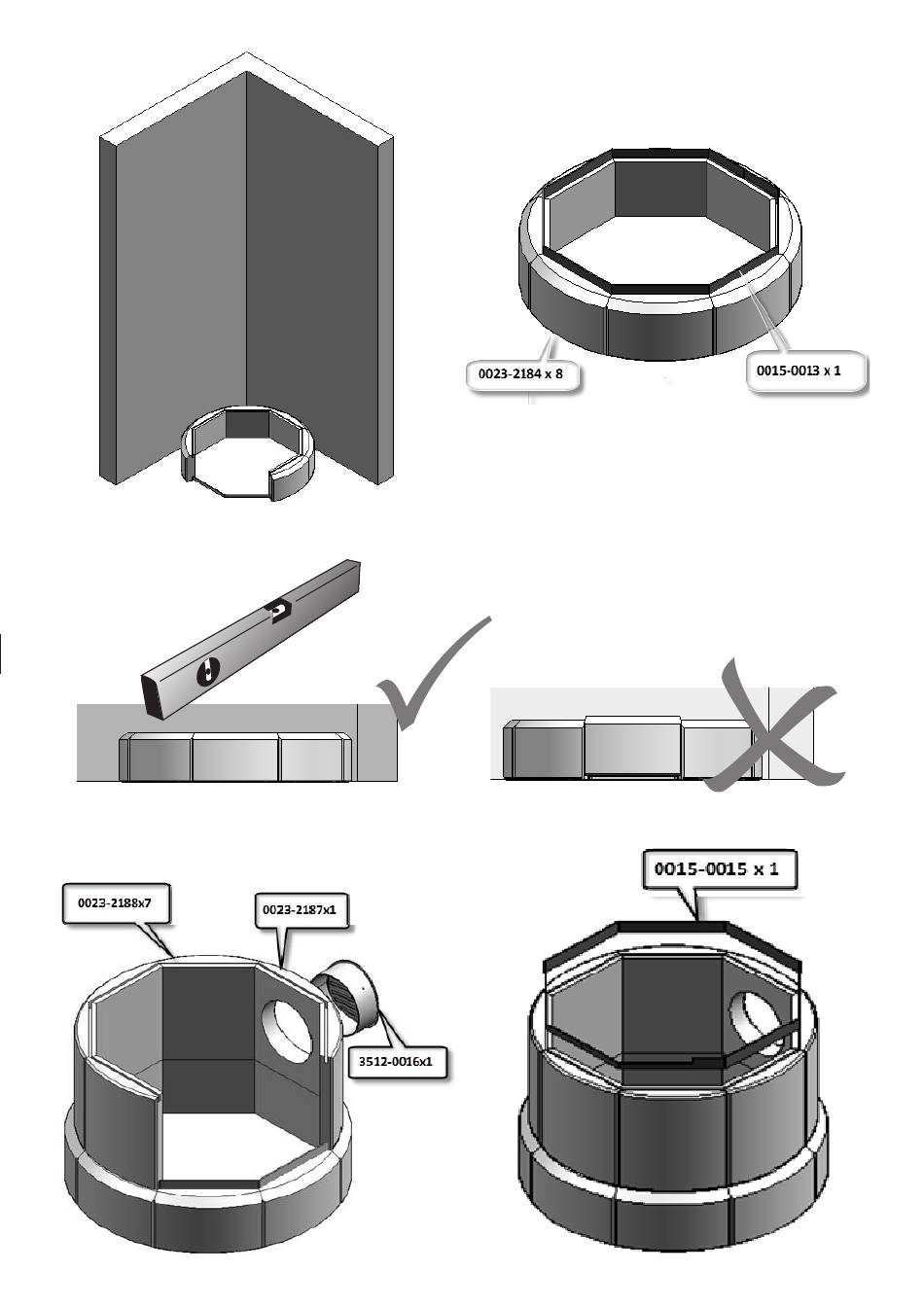 0023-2184 x 8

0015-0013 x 1

0023-2188x7

0023-2187x1

3512-0016x1

0015-0015 x 1