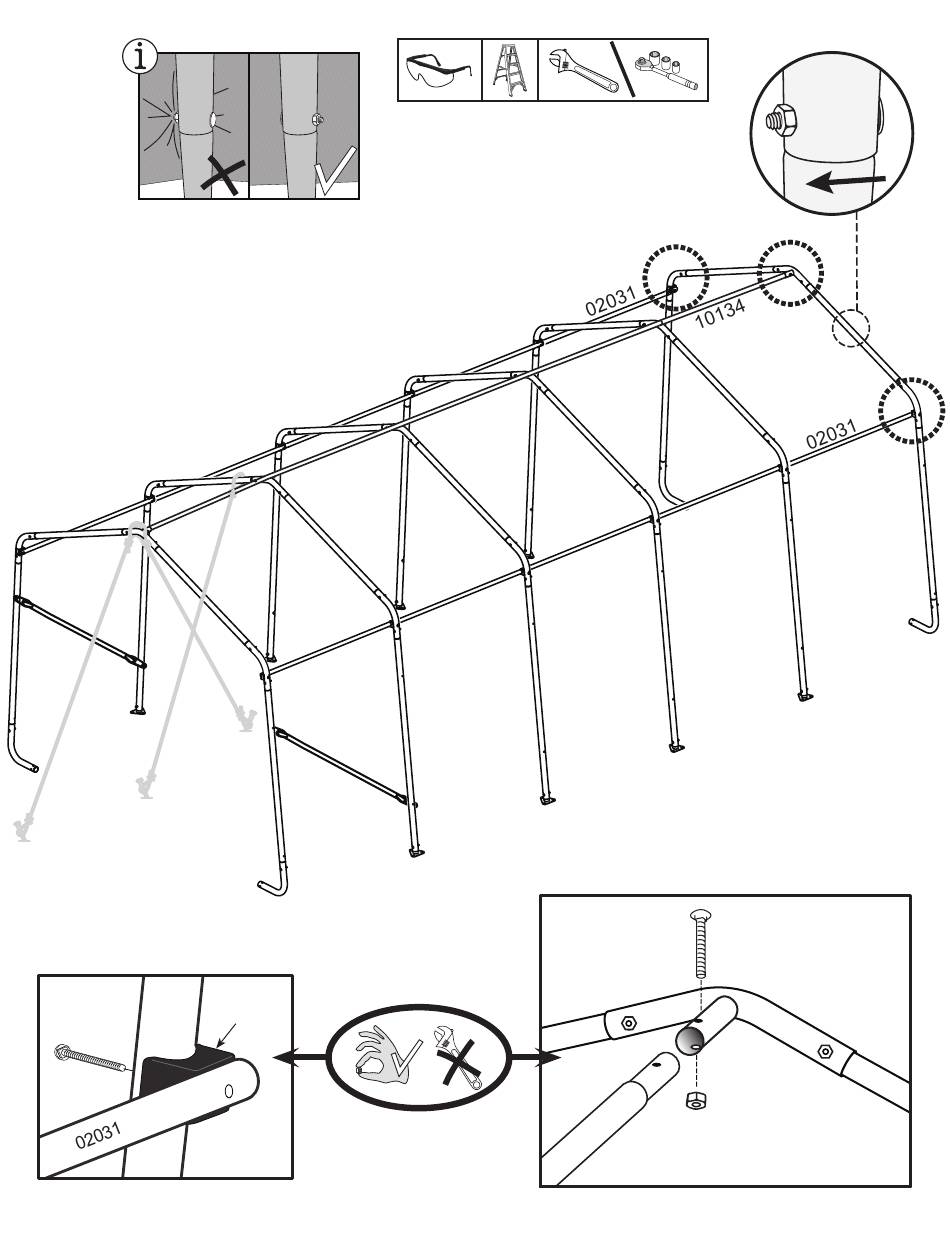 i

02031

10134

02031

02031