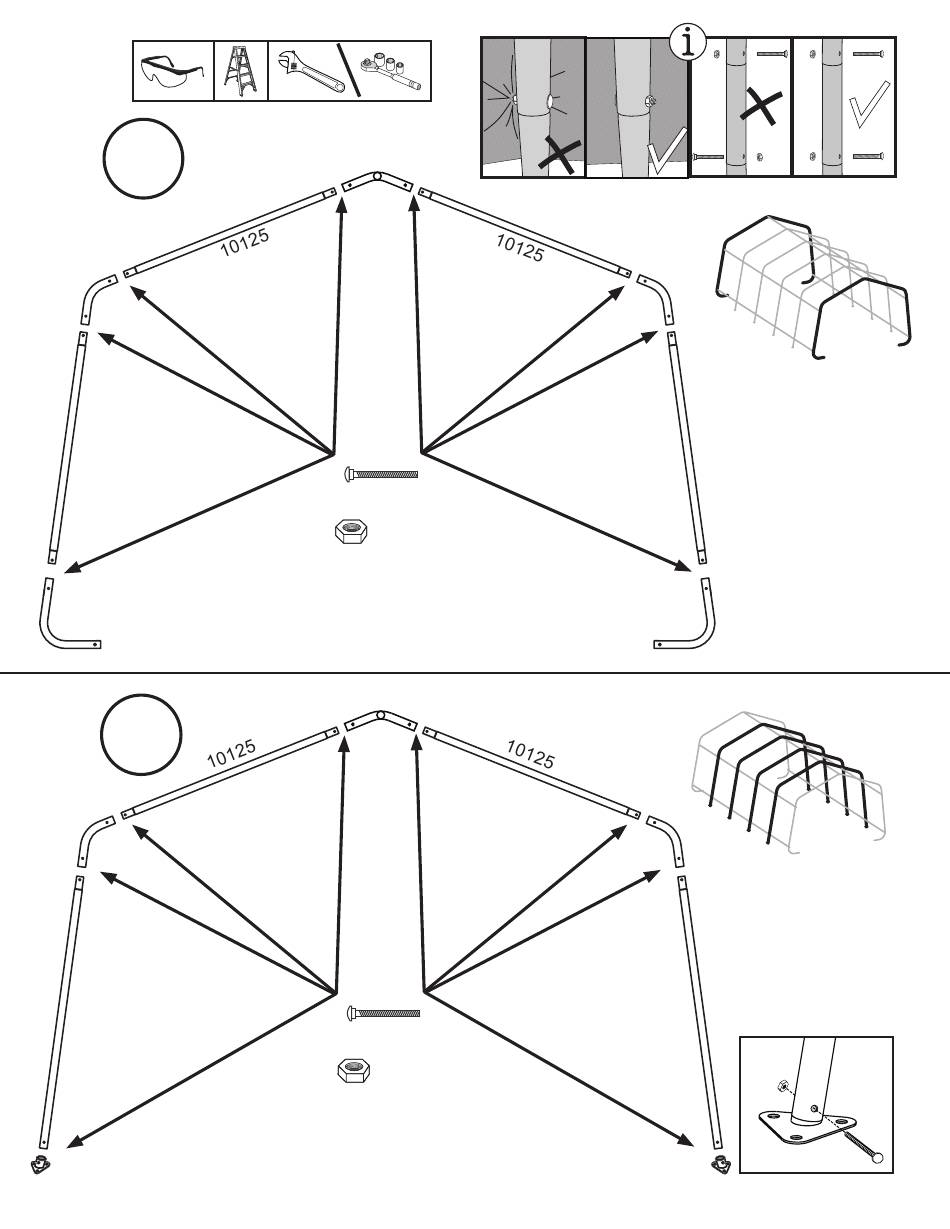 i

10125

10125

10125

10125