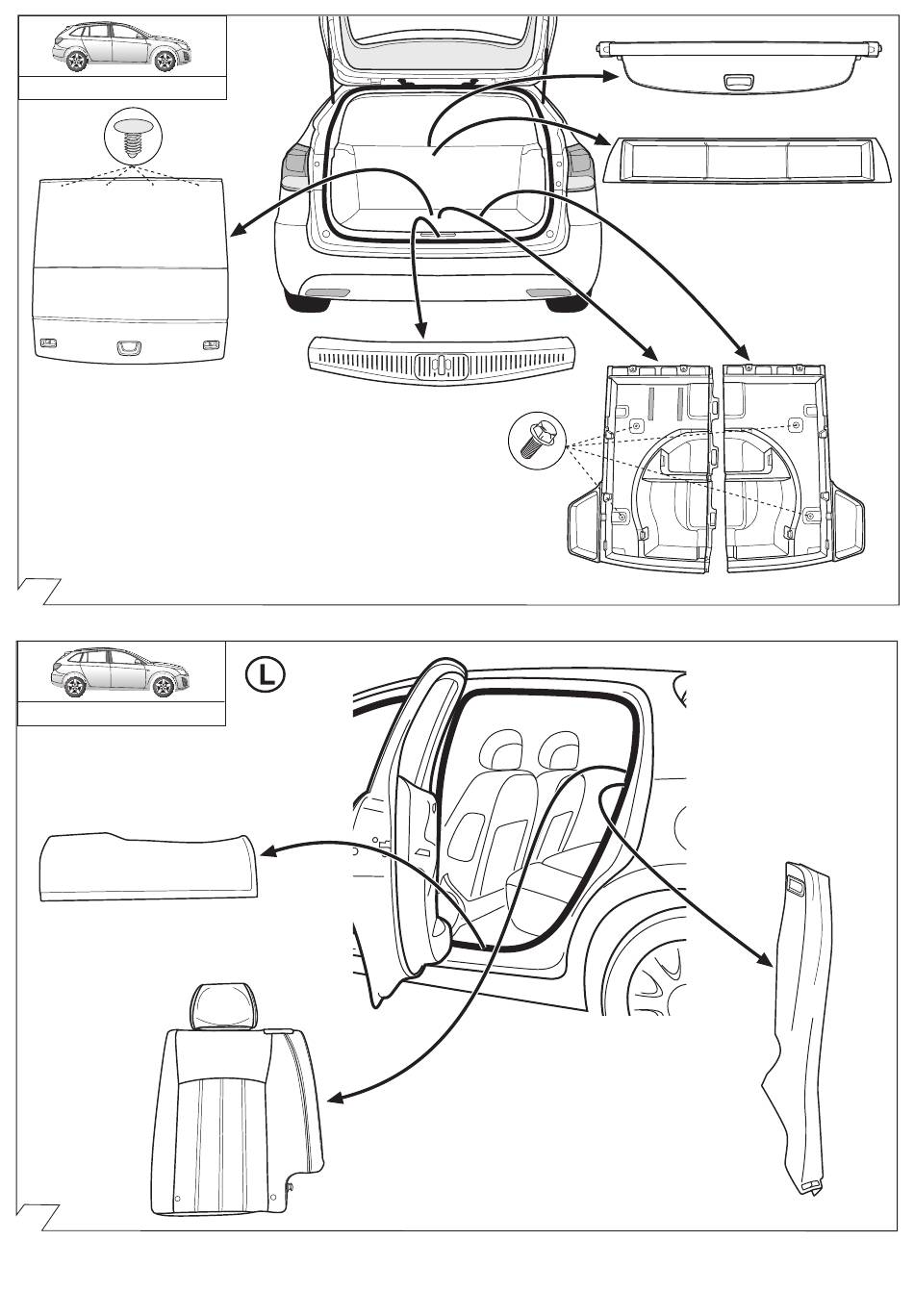 L