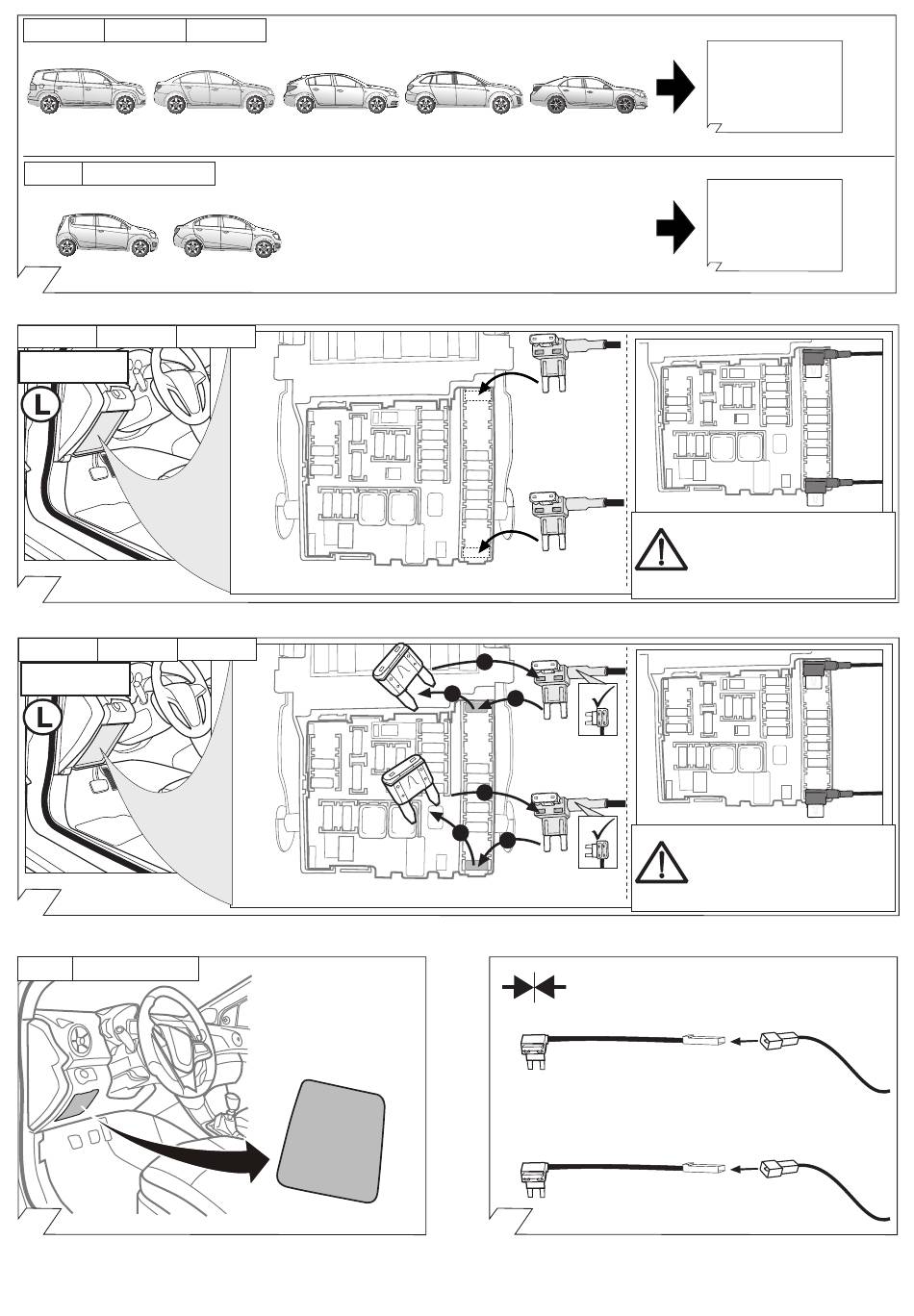 L

L