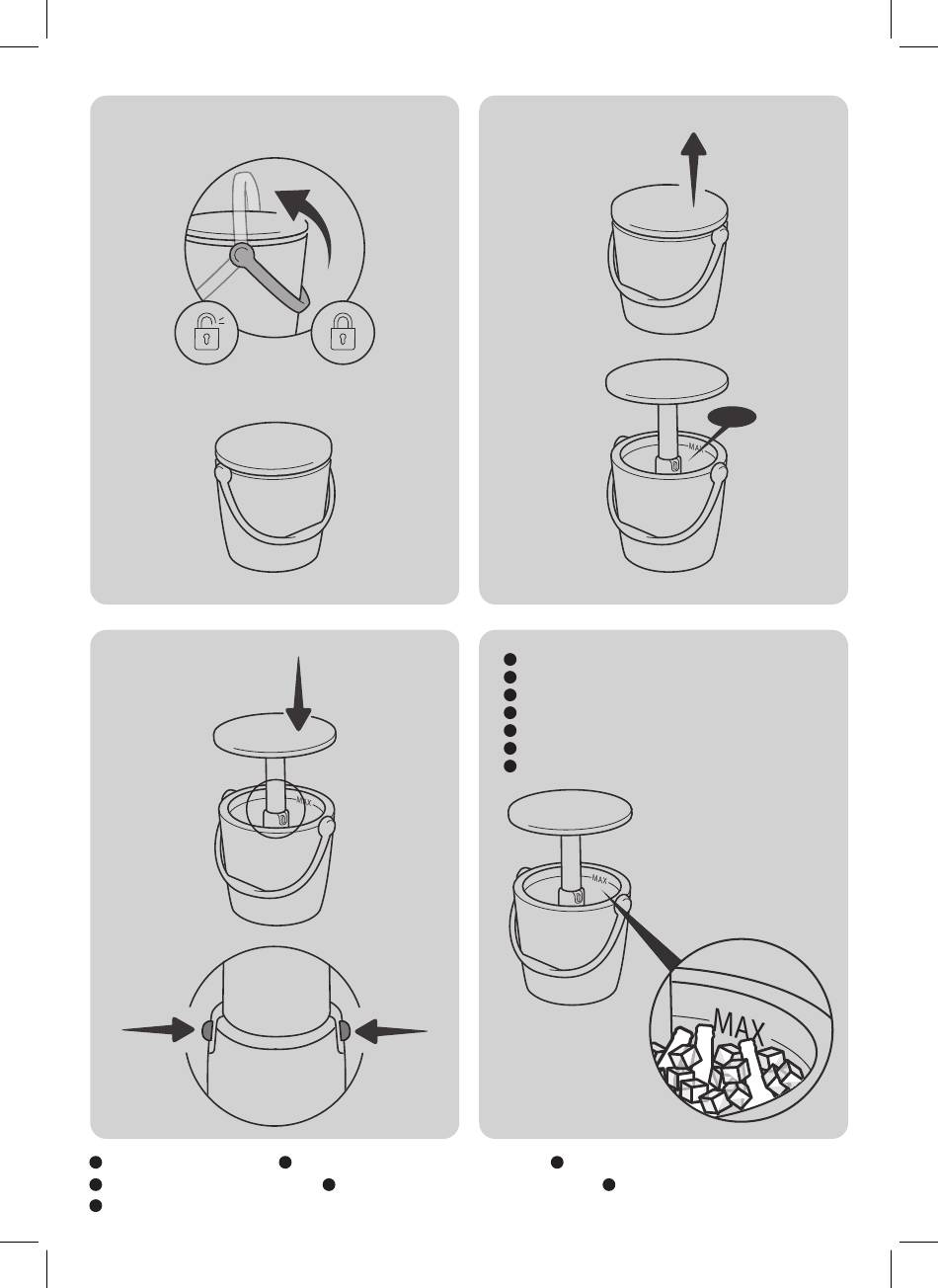 MAX

MAX

MAX

MAX