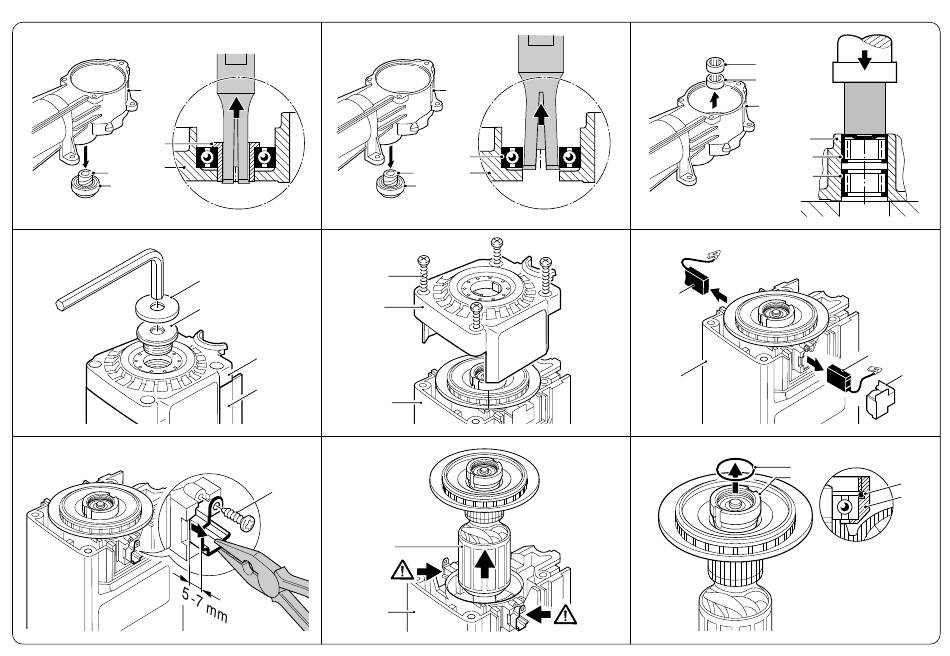 5-7 mm