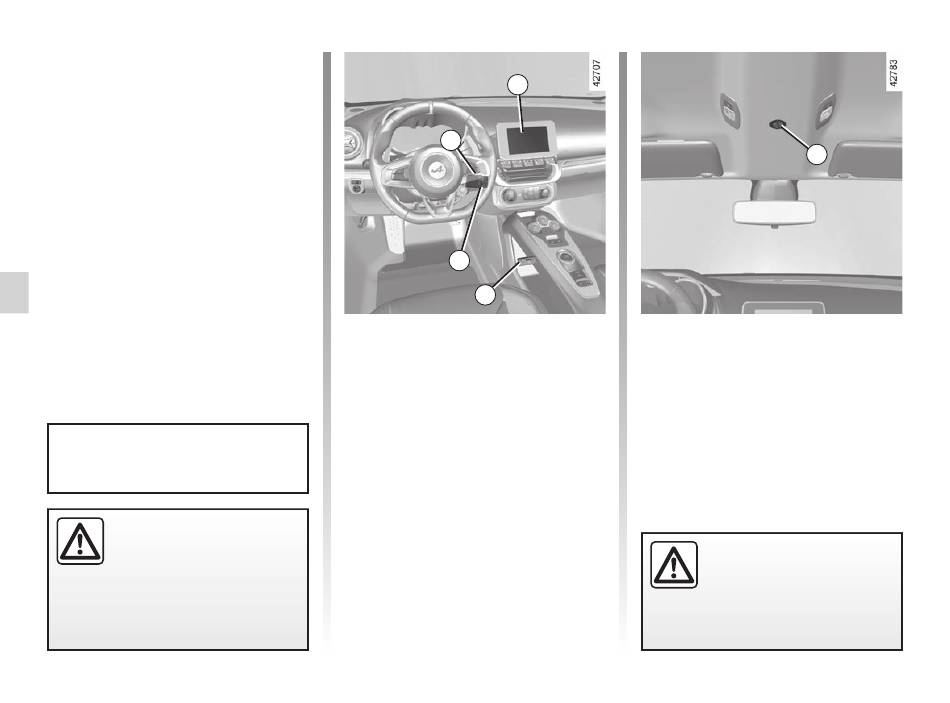 42707

42783