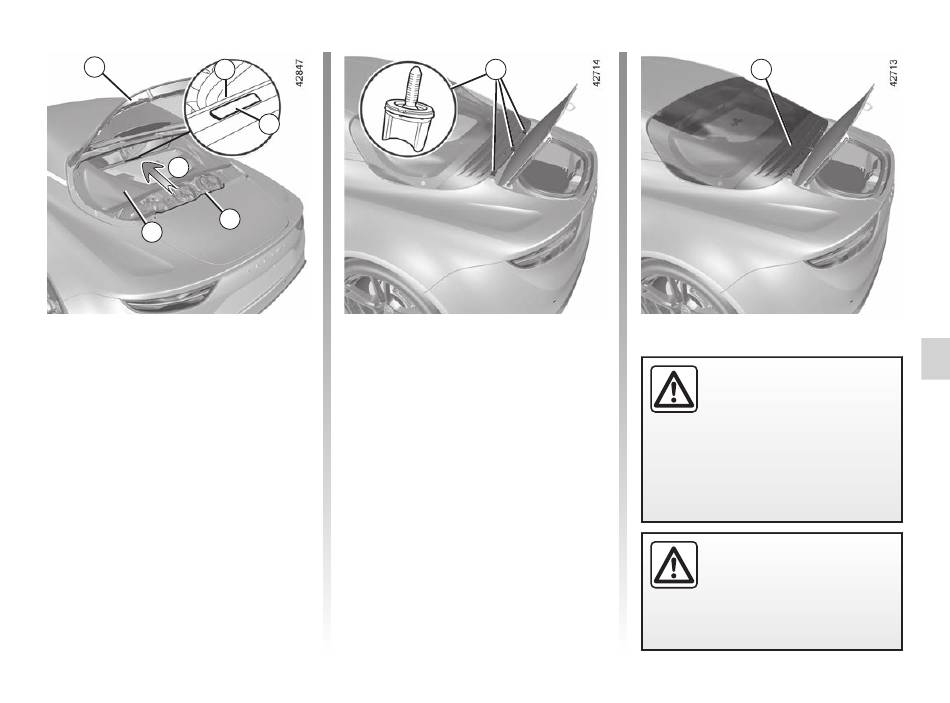 42847

42714

42713