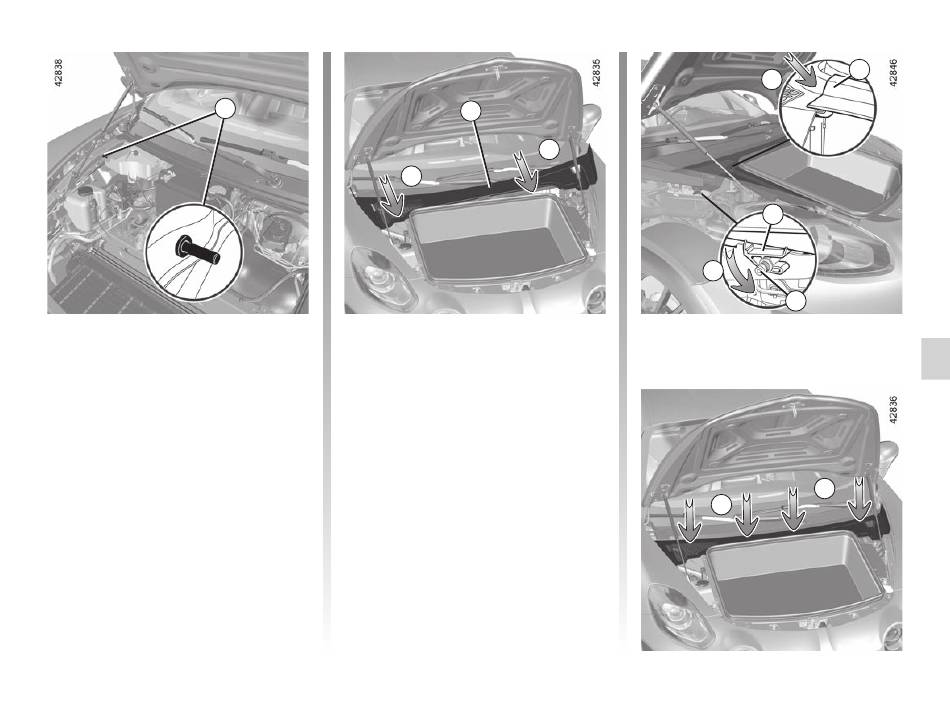 42838

42835

42846

42836