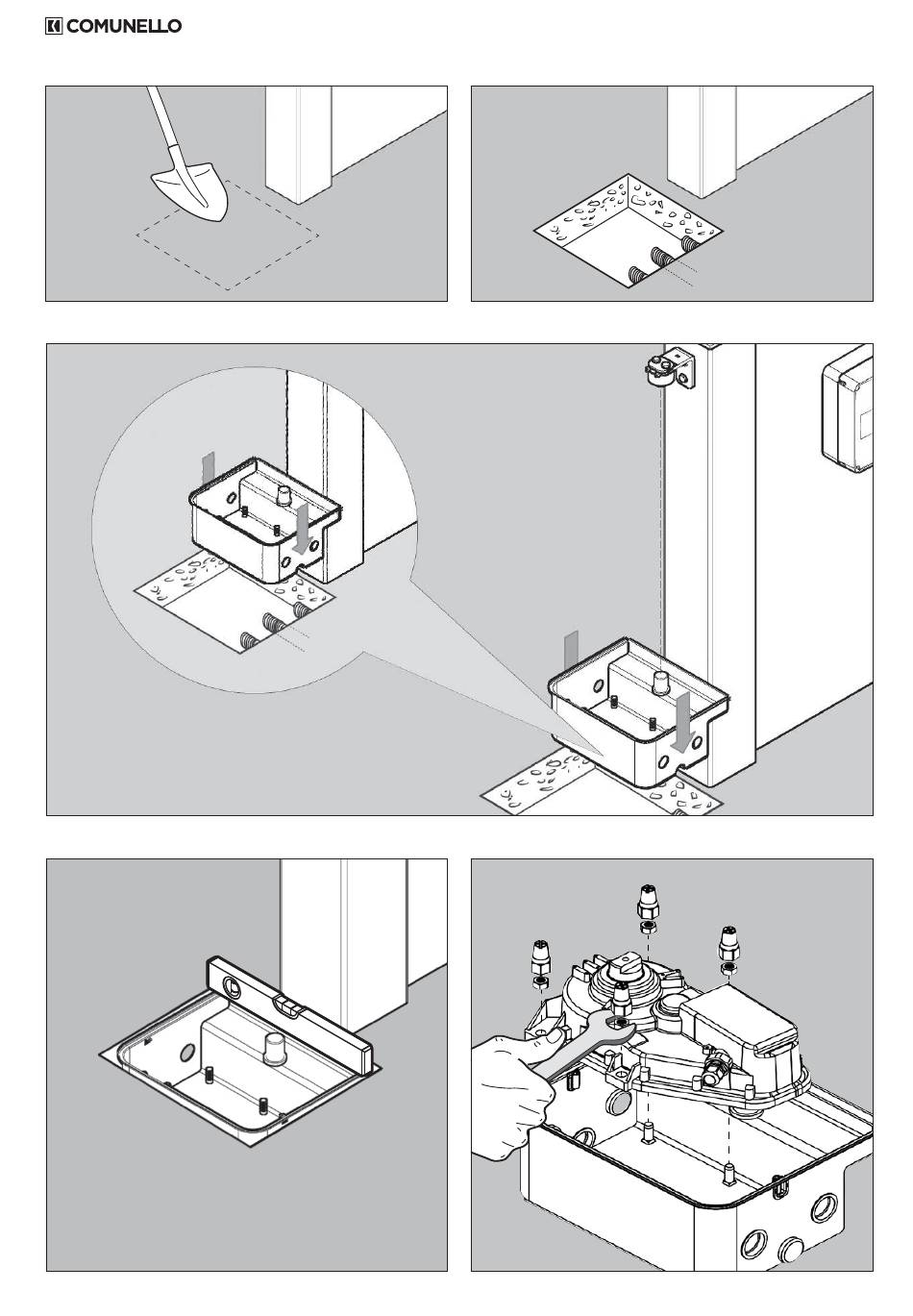 COMUNELLO